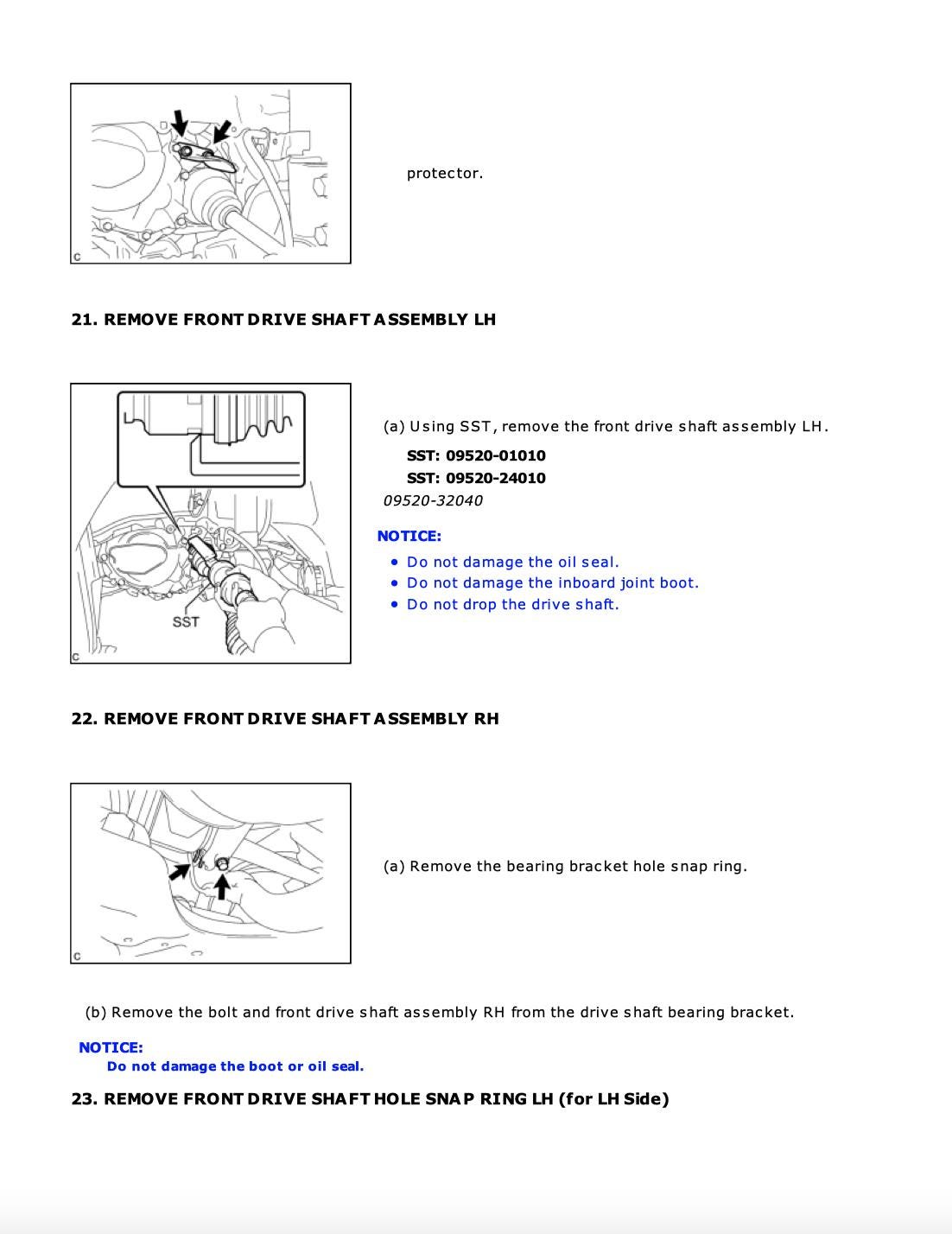 C

protector.

21. REMOVE FRONT DRIVE SHAFT ASSEMBLY LH

SST

C

(a) Using SST, remove the front drive shaft assembly LH.

SST: 09520-01010
SST: 09520-24010
09520-32040

NOTICE:

- Do not damage the oil seal.
- Do not damage the inboard joint boot.
- Do not drop the drive shaft.

22. REMOVE FRONT DRIVE SHAFT ASSEMBLY RH

C

(a) Remove the bearing bracket hole snap ring.

(b) Remove the bolt and front drive shaft assembly RH from the drive shaft bearing bracket.

NOTICE:
Do not damage the boot or oil seal.

23. REMOVE FRONT DRIVE SHAFT HOLE SNAP RING LH (for LH Side)