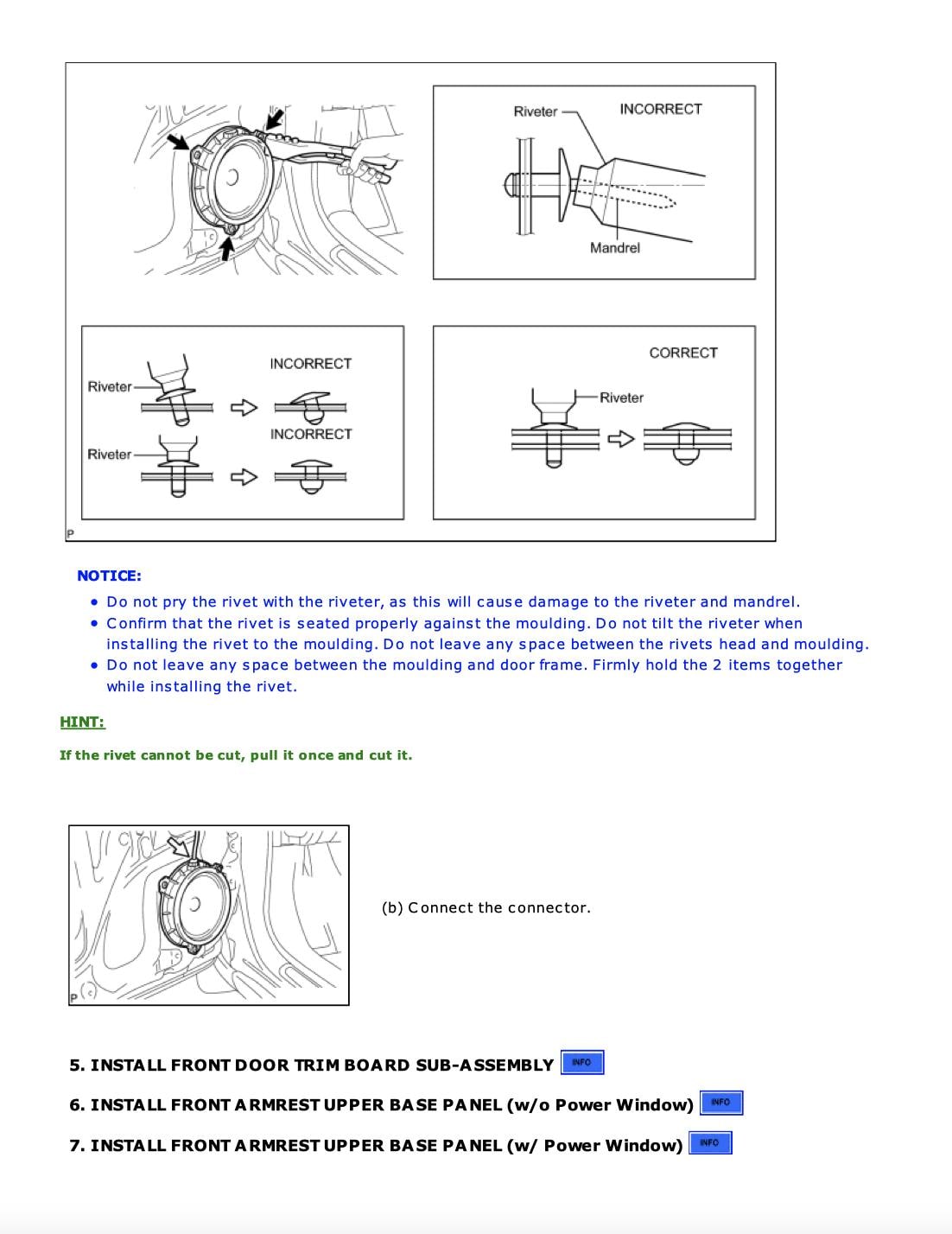 Riveter
INCORRECT
Mandrel

Riveter
INCORRECT
INCORRECT
Riveter

CORRECT
Riveter

P

NOTICE:

- Do not pry the rivet with the riveter, as this will cause damage to the riveter and mandrel.
- Confirm that the rivet is seated properly against the moulding. Do not tilt the riveter when installing the rivet to the moulding. Do not leave any space between the rivets head and moulding.
- Do not leave any space between the moulding and door frame. Firmly hold the 2 items together while installing the rivet.

HINT:

If the rivet cannot be cut, pull it once and cut it.

P

(b) Connect the connector.

5. INSTALL FRONT DOOR TRIM BOARD SUB-ASSEMBLY INFO

6. INSTALL FRONT ARMREST UPPER BASE PANEL (w/o Power Window) INFO

7. INSTALL FRONT ARMREST UPPER BASE PANEL (w/ Power Window) INFO