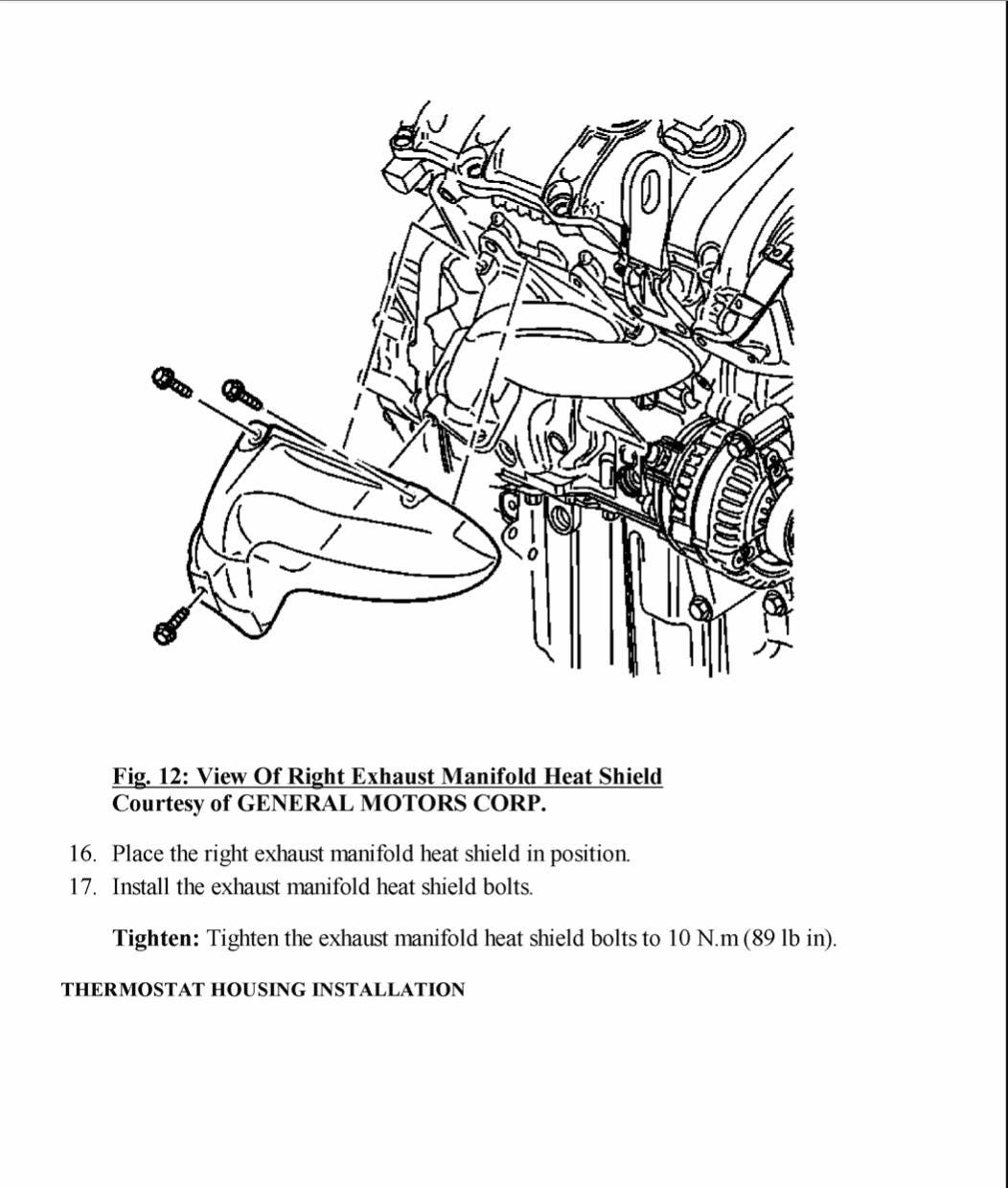 Fig. 12: View Of Right Exhaust Manifold Heat Shield
Courtesy of GENERAL MOTORS CORP.

16. Place the right exhaust manifold heat shield in position.
17. Install the exhaust manifold heat shield bolts.

Tighten: Tighten the exhaust manifold heat shield bolts to 10 N.m (89 lb in).

THERMOSTAT HOUSING INSTALLATION