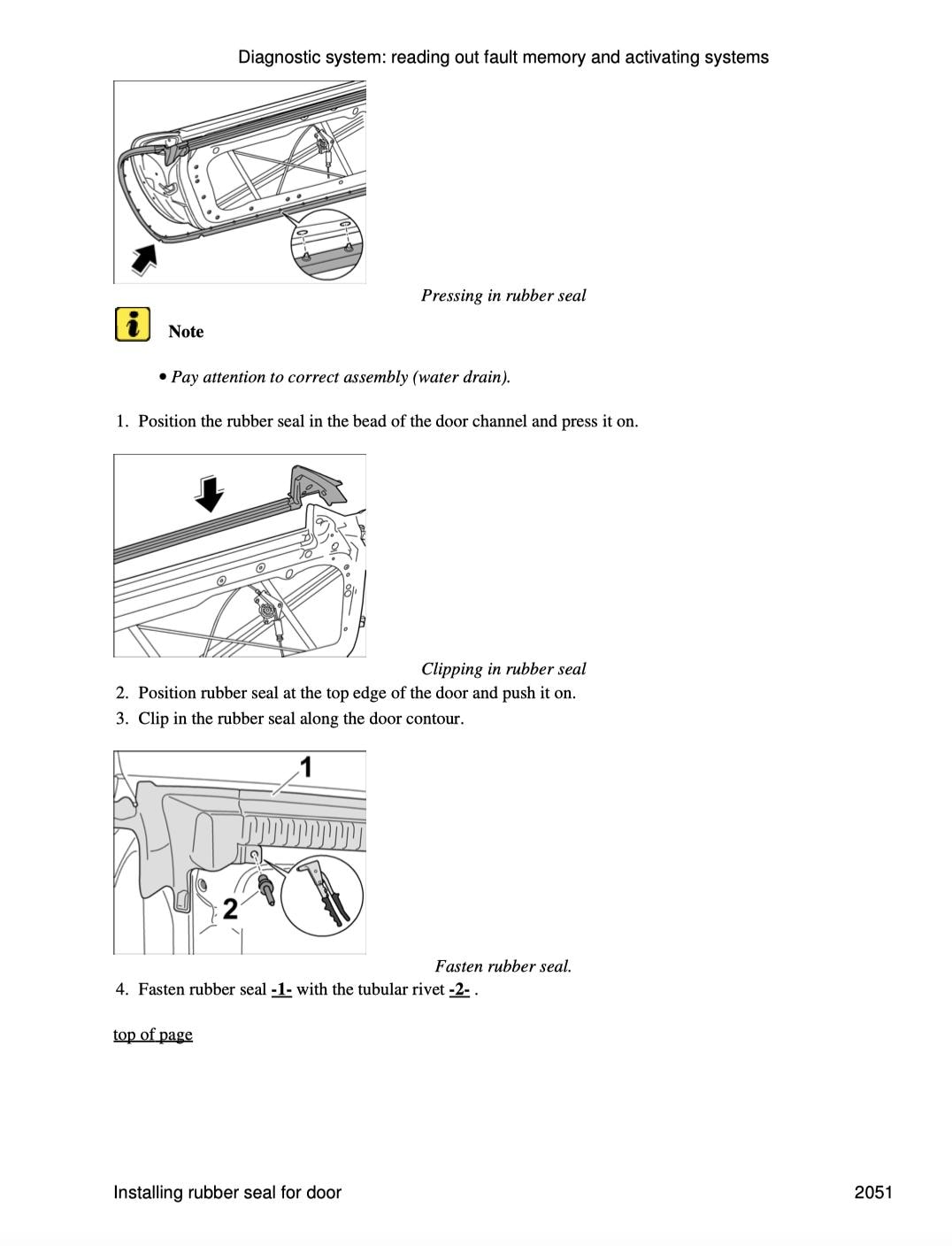 Diagnostic system: reading out fault memory and activating systems

Pressing in rubber seal

Note

• Pay attention to correct assembly (water drain).

1. Position the rubber seal in the bead of the door channel and press it on.

Clipping in rubber seal

2. Position rubber seal at the top edge of the door and push it on.
3. Clip in the rubber seal along the door contour.

1

2

Fasten rubber seal.

4. Fasten rubber seal -1- with the tubular rivet -2- .

top of page

Installing rubber seal for door

2051