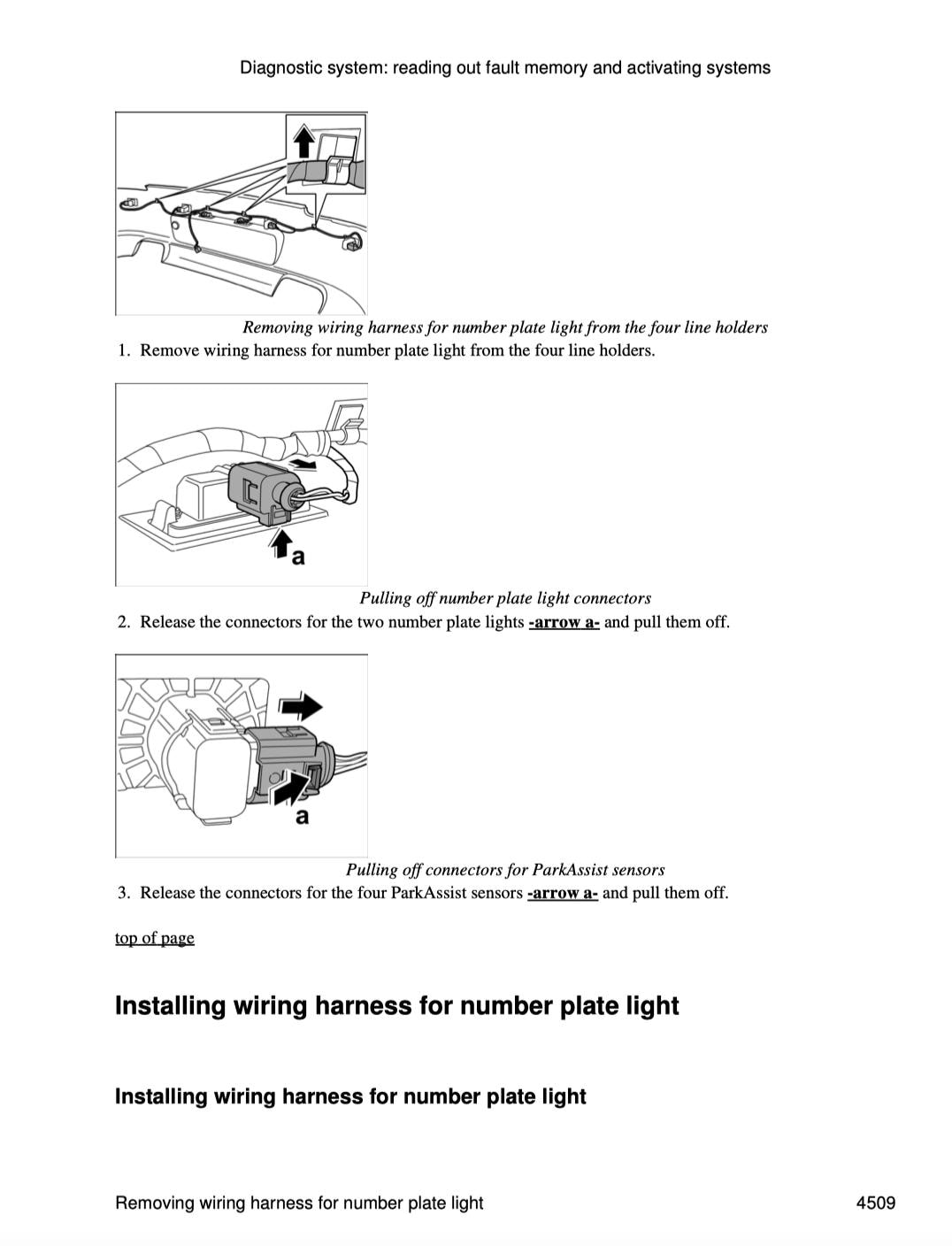 Diagnostic system: reading out fault memory and activating systems

Removing wiring harness for number plate light from the four line holders

1. Remove wiring harness for number plate light from the four line holders.

a

Pulling off number plate light connectors

2. Release the connectors for the two number plate lights -arrow a- and pull them off.

a

Pulling off connectors for ParkAssist sensors

3. Release the connectors for the four ParkAssist sensors -arrow a- and pull them off.

top of page

Installing wiring harness for number plate light

Installing wiring harness for number plate light

Removing wiring harness for number plate light 4509