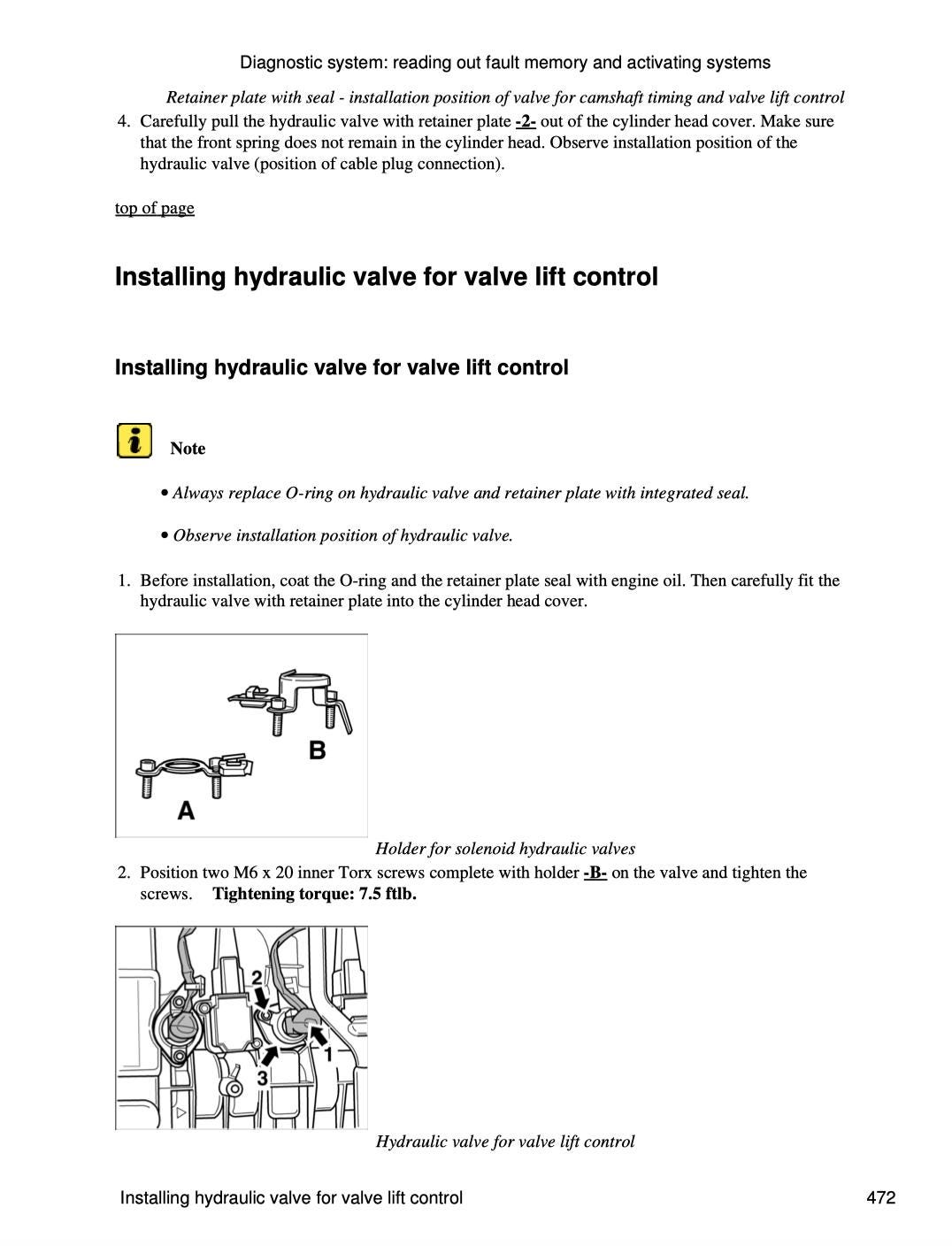 Diagnostic system: reading out fault memory and activating systems

Retainer plate with seal - installation position of valve for camshaft timing and valve lift control

4. Carefully pull the hydraulic valve with retainer plate -2- out of the cylinder head cover. Make sure that the front spring does not remain in the cylinder head. Observe installation position of the hydraulic valve (position of cable plug connection).

top of page

Installing hydraulic valve for valve lift control

Installing hydraulic valve for valve lift control

Note

• Always replace O-ring on hydraulic valve and retainer plate with integrated seal.

• Observe installation position of hydraulic valve.

1. Before installation, coat the O-ring and the retainer plate seal with engine oil. Then carefully fit the hydraulic valve with retainer plate into the cylinder head cover.

B

A

Holder for solenoid hydraulic valves

2. Position two M6 x 20 inner Torx screws complete with holder -B- on the valve and tighten the screws. Tightening torque: 7.5 ftlb.

2

1

3

Hydraulic valve for valve lift control

Installing hydraulic valve for valve lift control

472