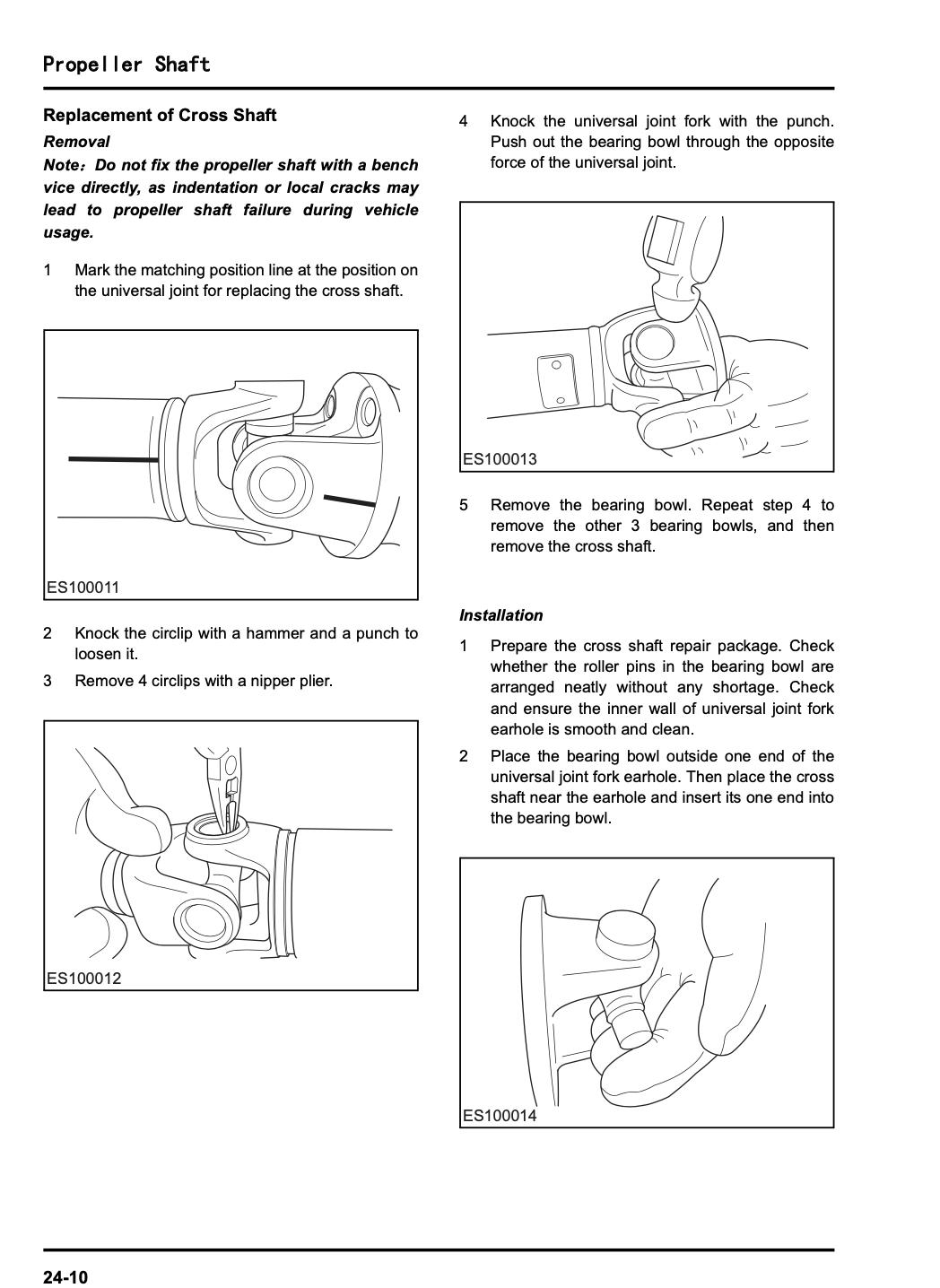 Propeller Shaft

Replacement of Cross Shaft

Removal

Note：Do not fix the propeller shaft with a bench vice directly, as indentation or local cracks may lead to propeller shaft failure during vehicle usage.

1 Mark the matching position line at the position on the universal joint for replacing the cross shaft.

ES100011

2 Knock the circlip with a hammer and a punch to loosen it.

3 Remove 4 circlips with a nipper plier.

ES100012

4 Knock the universal joint fork with the punch. Push out the bearing bowl through the opposite force of the universal joint.

ES100013

5 Remove the bearing bowl. Repeat step 4 to remove the other 3 bearing bowls, and then remove the cross shaft.

Installation

1 Prepare the cross shaft repair package. Check whether the roller pins in the bearing bowl are arranged neatly without any shortage. Check and ensure the inner wall of universal joint fork earhole is smooth and clean.

2 Place the bearing bowl outside one end of the universal joint fork earhole. Then place the cross shaft near the earhole and insert its one end into the bearing bowl.

ES100014

24-10