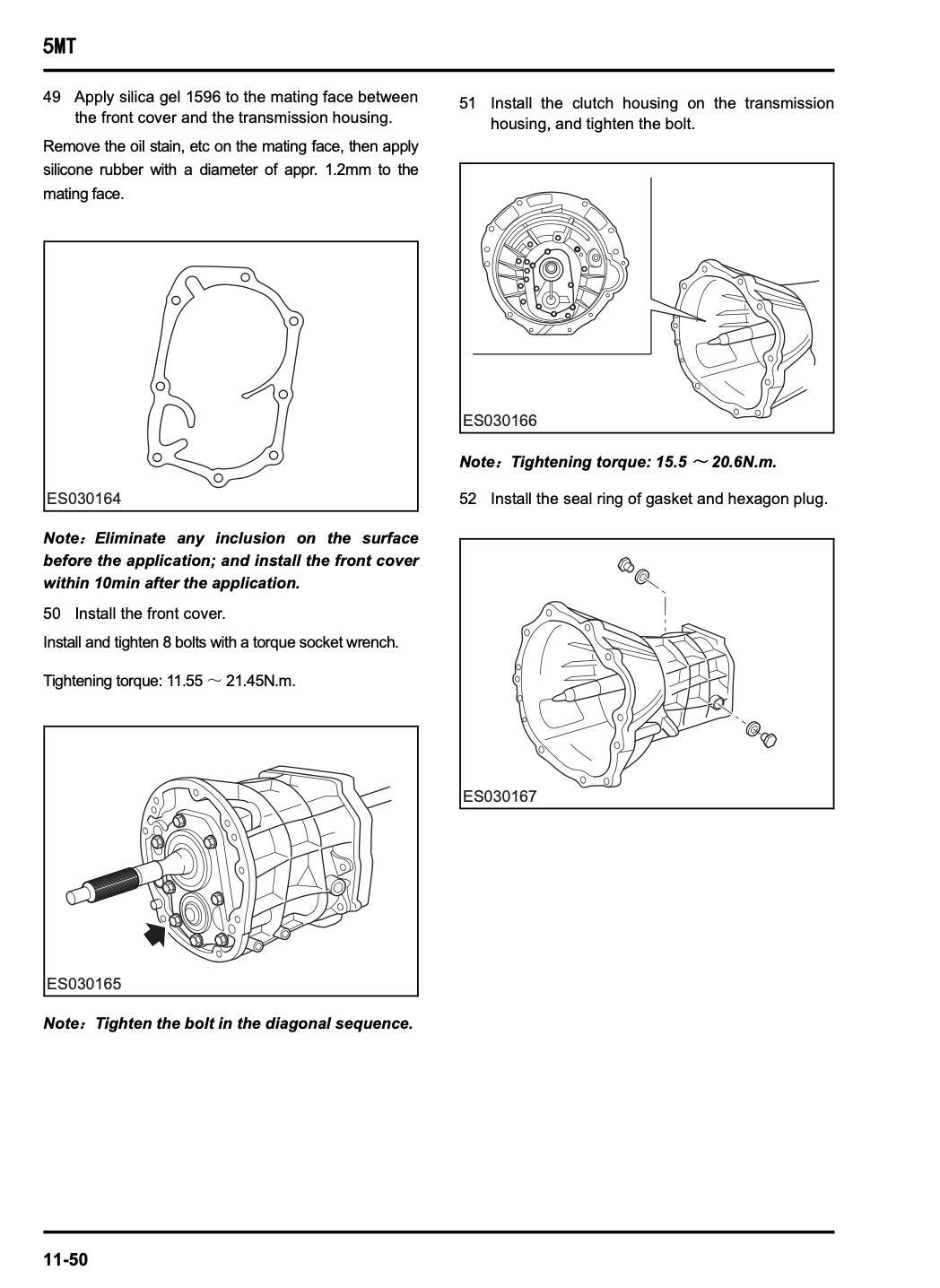 5MT

49 Apply silica gel 1596 to the mating face between the front cover and the transmission housing.

Remove the oil stain, etc on the mating face, then apply silicone rubber with a diameter of appr. 1.2mm to the mating face.

ES030164

Note：Eliminate any inclusion on the surface before the application; and install the front cover within 10min after the application.

50 Install the front cover.

Install and tighten 8 bolts with a torque socket wrench.

Tightening torque: 11.55 ～ 21.45N.m.

ES030165

Note：Tighten the bolt in the diagonal sequence.

51 Install the clutch housing on the transmission housing, and tighten the bolt.

ES030166

Note：Tightening torque: 15.5 ～ 20.6N.m.

52 Install the seal ring of gasket and hexagon plug.

ES030167

11-50