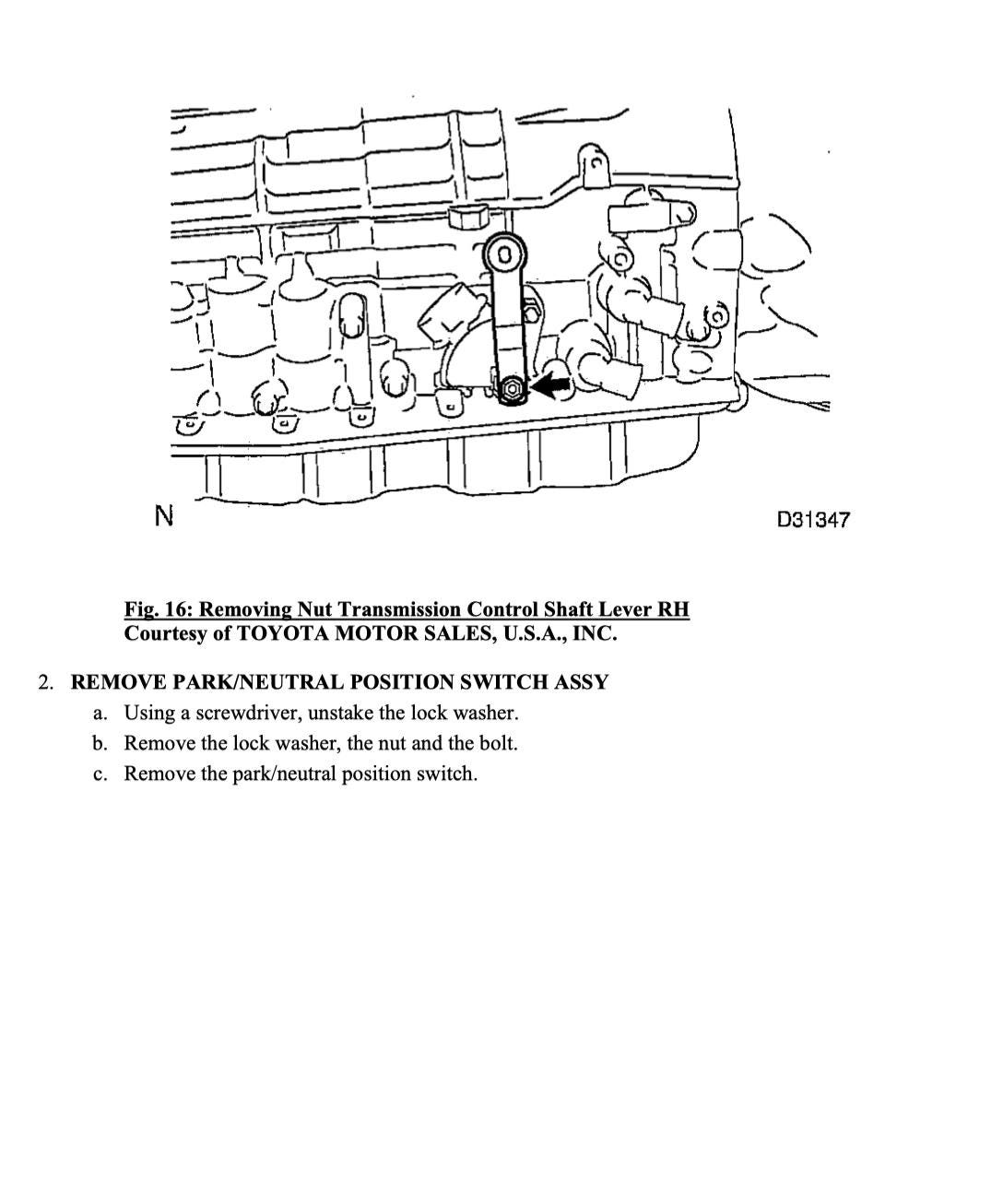 N

D31347

Fig. 16: Removing Nut Transmission Control Shaft Lever RH
Courtesy of TOYOTA MOTOR SALES, U.S.A., INC.

2. REMOVE PARK/NEUTRAL POSITION SWITCH ASSY

a. Using a screwdriver, unstake the lock washer.

b. Remove the lock washer, the nut and the bolt.

c. Remove the park/neutral position switch.