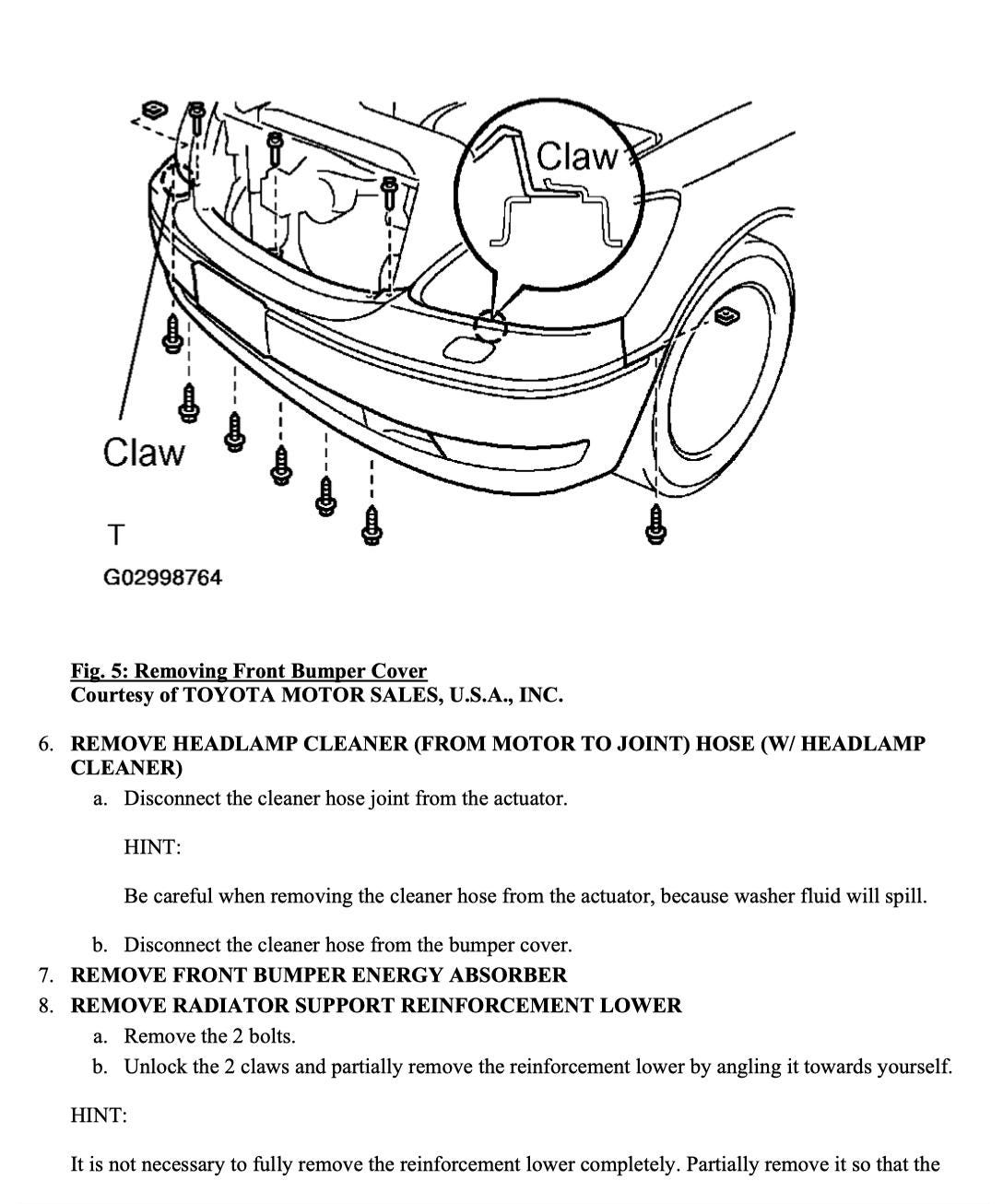 Claw

Claw

T

G02998764

Fig. 5: Removing Front Bumper Cover
Courtesy of TOYOTA MOTOR SALES, U.S.A., INC.

6. REMOVE HEADLAMP CLEANER (FROM MOTOR TO JOINT) HOSE (W/ HEADLAMP CLEANER)
a. Disconnect the cleaner hose joint from the actuator.

HINT:

Be careful when removing the cleaner hose from the actuator, because washer fluid will spill.

b. Disconnect the cleaner hose from the bumper cover.
7. REMOVE FRONT BUMPER ENERGY ABSORBER
8. REMOVE RADIATOR SUPPORT REINFORCEMENT LOWER
a. Remove the 2 bolts.
b. Unlock the 2 claws and partially remove the reinforcement lower by angling it towards yourself.

HINT:

It is not necessary to fully remove the reinforcement lower completely. Partially remove it so that the