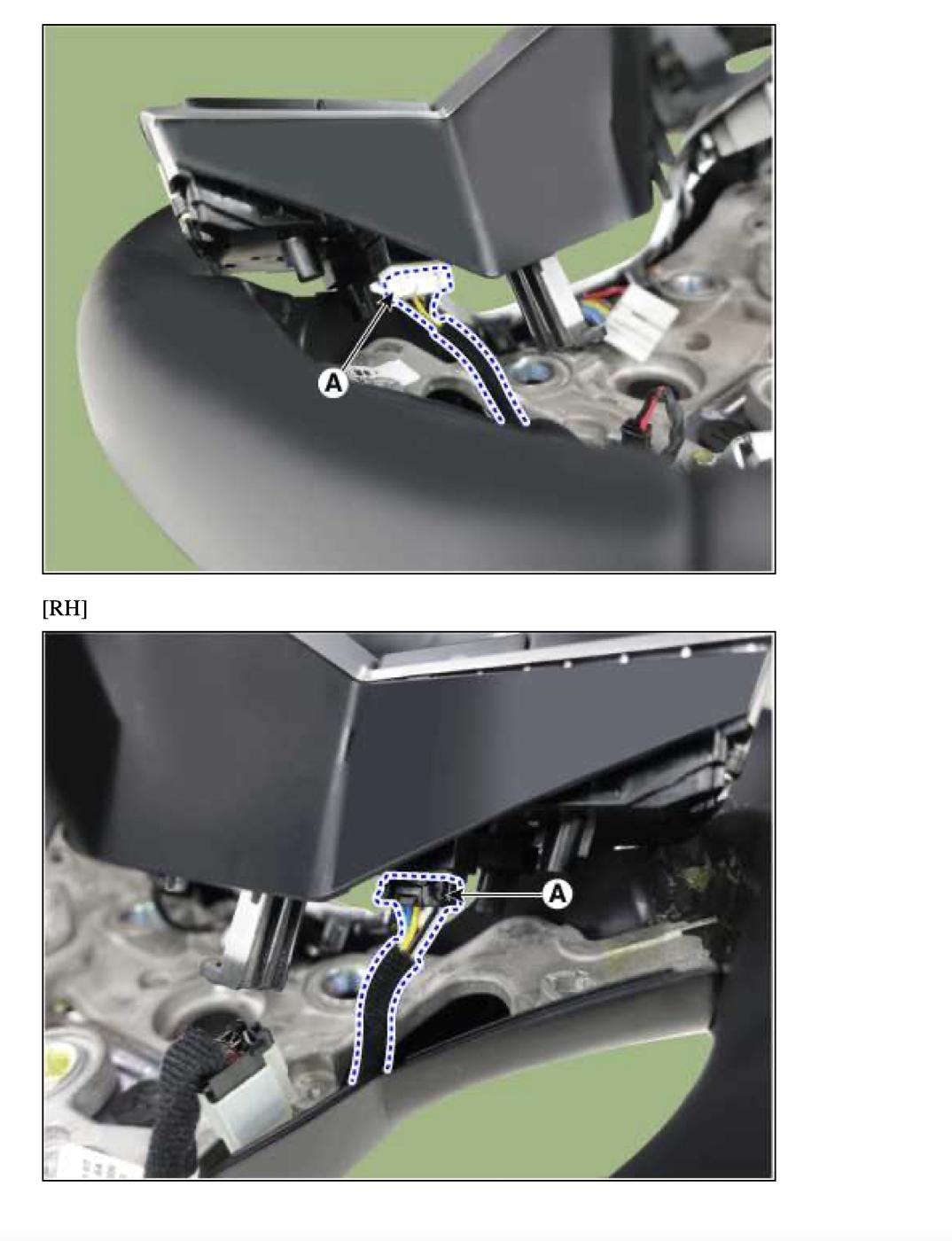 A

[RH]

A