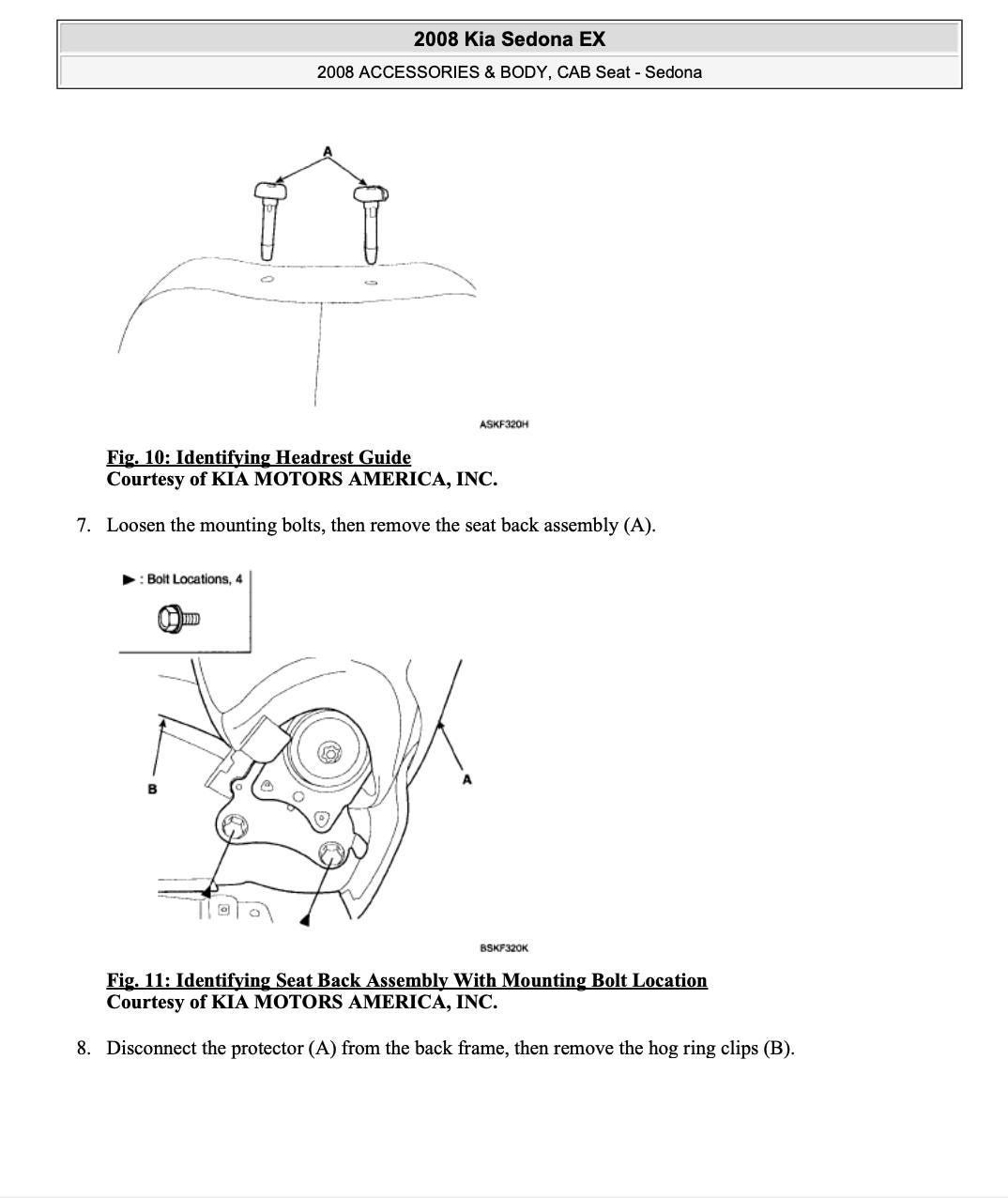 2008 Kia Sedona EX

2008 ACCESSORIES & BODY, CAB Seat - Sedona

A

ASKF320H

Fig. 10: Identifying Headrest Guide
Courtesy of KIA MOTORS AMERICA, INC.

7. Loosen the mounting bolts, then remove the seat back assembly (A).

▶ : Bolt Locations, 4

B

A

BSKF320K

Fig. 11: Identifying Seat Back Assembly With Mounting Bolt Location
Courtesy of KIA MOTORS AMERICA, INC.

8. Disconnect the protector (A) from the back frame, then remove the hog ring clips (B).