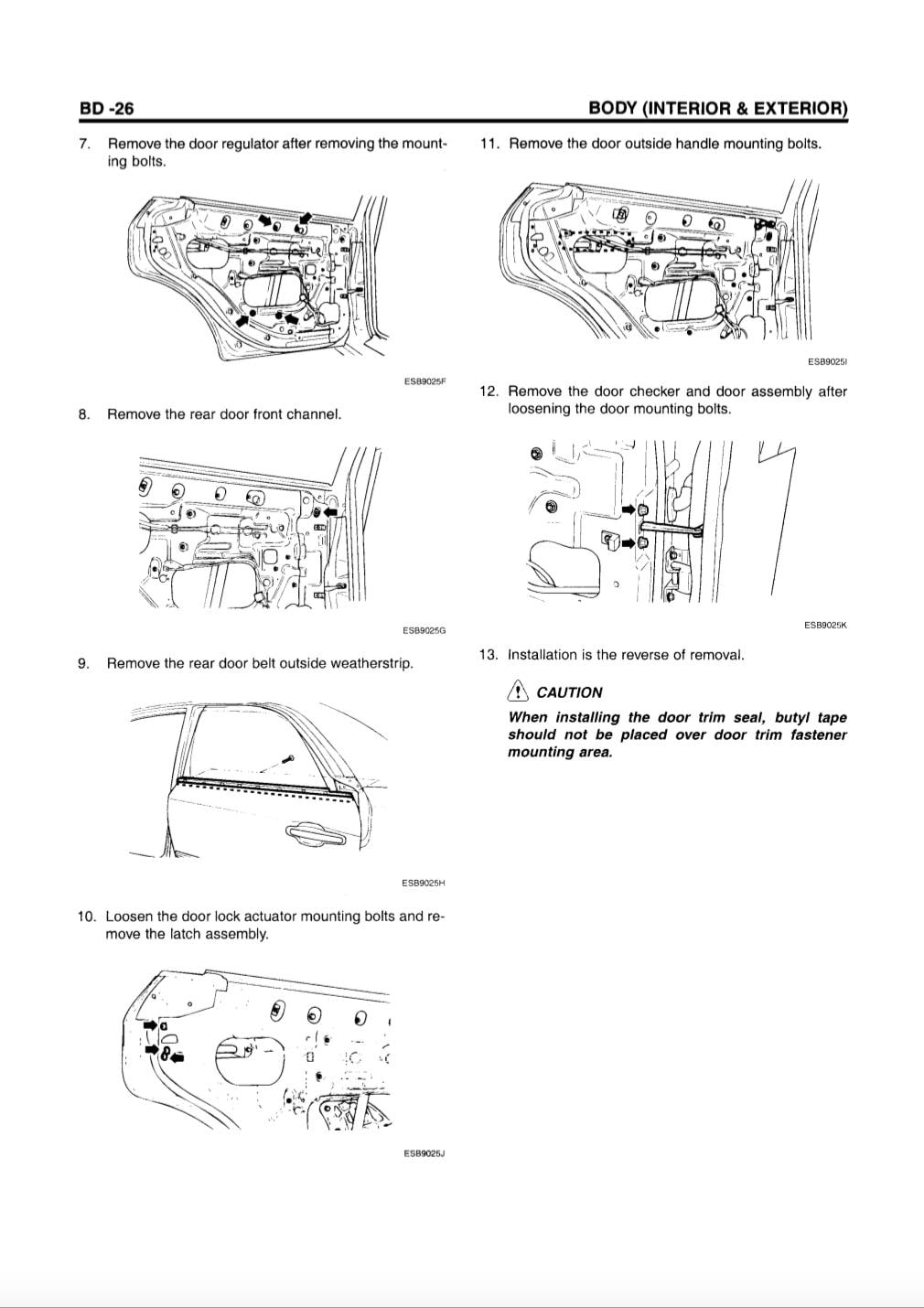 BD -26

BODY (INTERIOR & EXTERIOR)

7. Remove the door regulator after removing the mounting bolts.

ESB9025F

8. Remove the rear door front channel.

ESB9025G

9. Remove the rear door belt outside weatherstrip.

ESB9025H

10. Loosen the door lock actuator mounting bolts and remove the latch assembly.

ESB9025J

11. Remove the door outside handle mounting bolts.

ESB9025I

12. Remove the door checker and door assembly after loosening the door mounting bolts.

ESB9025K

13. Installation is the reverse of removal.

CAUTION

When installing the door trim seal, butyl tape should not be placed over door trim fastener mounting area.