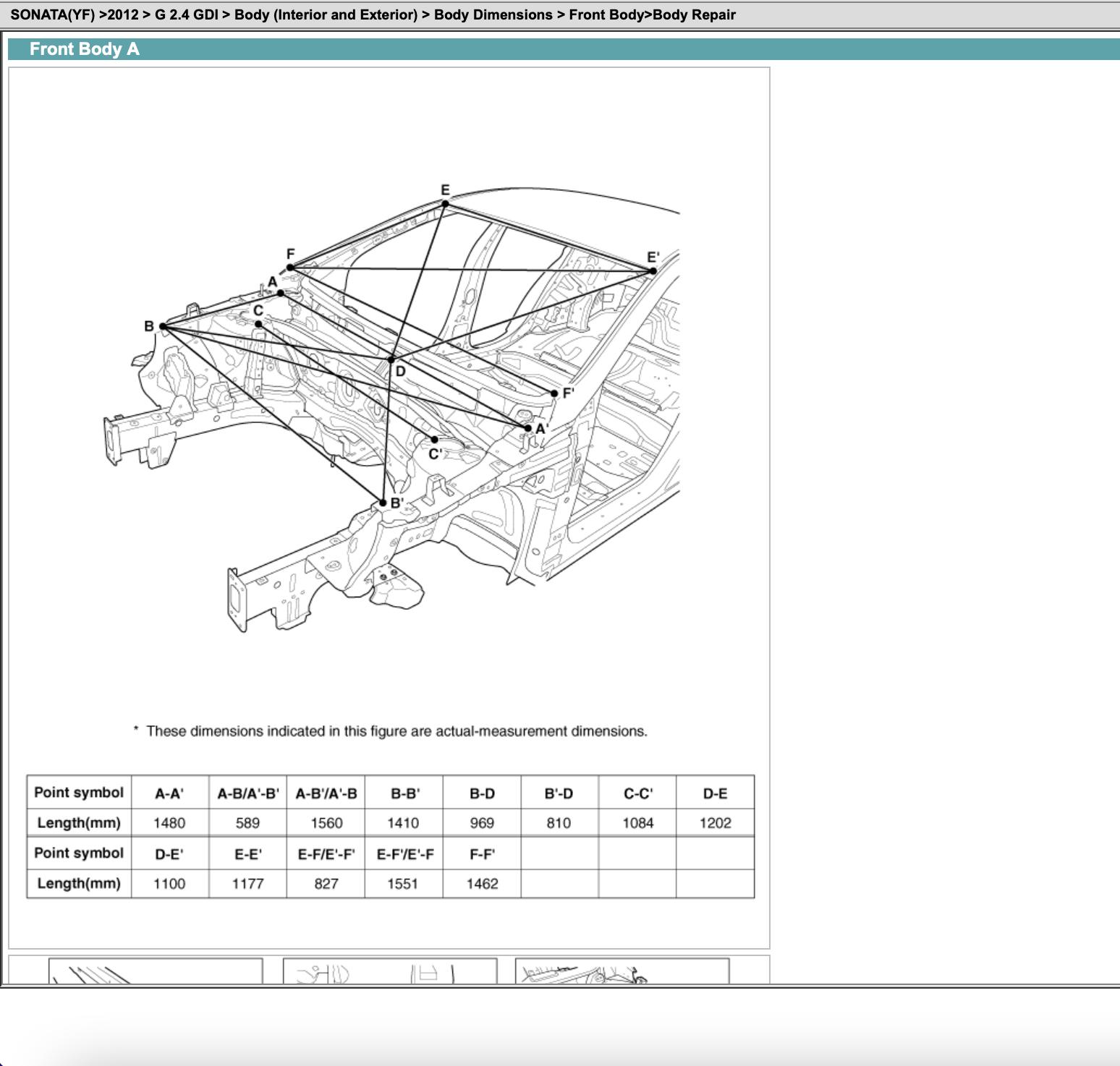 SONATA(YF) >2012 > G 2.4 GDI > Body (Interior and Exterior) > Body Dimensions > Front Body>Body Repair

Front Body A

E
F
E'
A
C
B
D
F'
A'
C'
B'

* These dimensions indicated in this figure are actual-measurement dimensions.

| Point symbol | A-A' | A-B/A'-B' | A-B'/A'-B | B-B' | B-D | B'-D | C-C' | D-E |
|---|---|---|---|---|---|---|---|---|
| Length(mm) | 1480 | 589 | 1560 | 1410 | 969 | 810 | 1084 | 1202 |
| Point symbol | D-E' | E-E' | E-F/E'-F' | E-F'/E'-F | F-F' | | | |
| Length(mm) | 1100 | 1177 | 827 | 1551 | 1462 | | | |