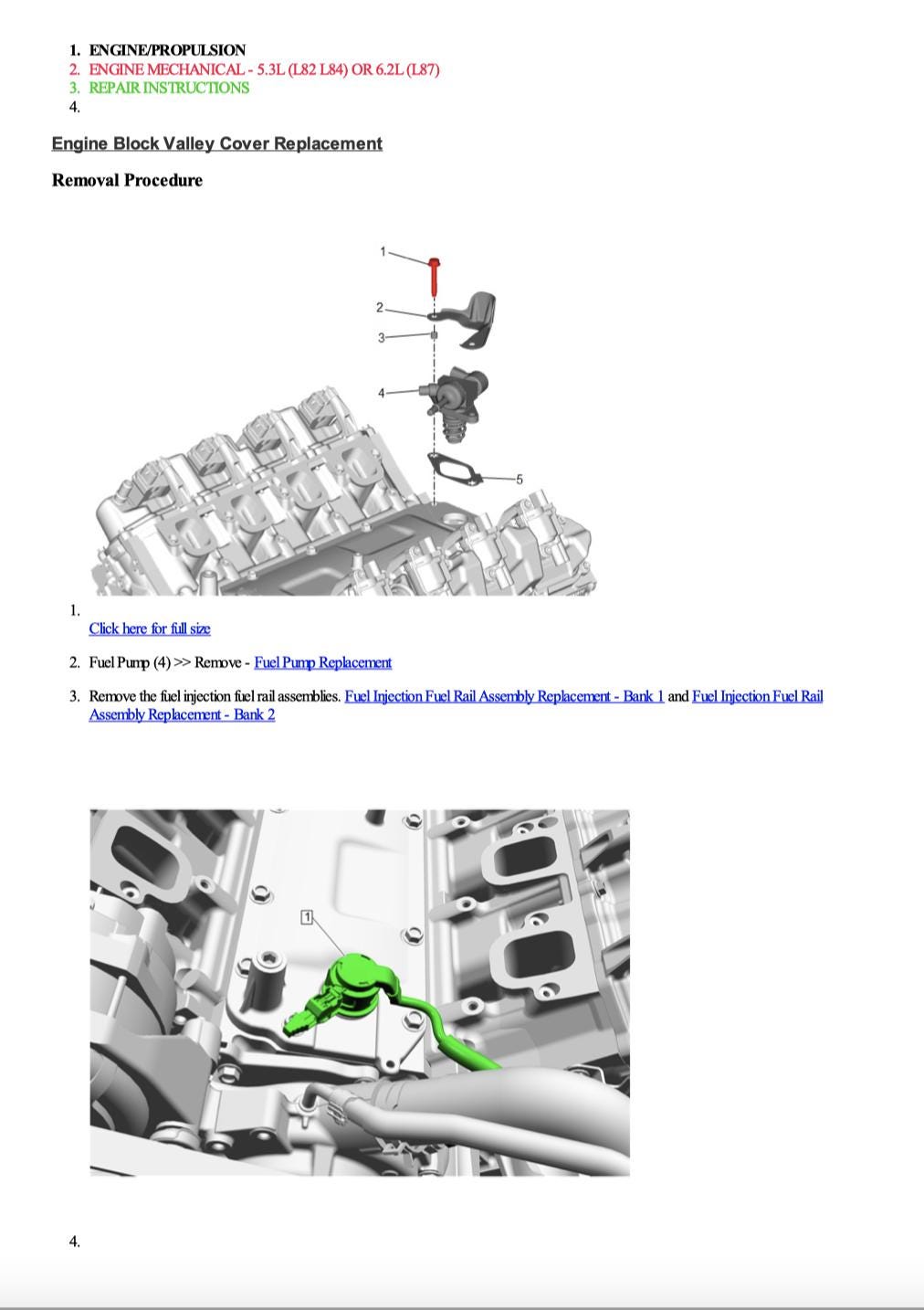 1. ENGINE/PROPULSION
2. ENGINE MECHANICAL - 5.3L (L82 L84) OR 6.2L (L87)
3. REPAIR INSTRUCTIONS
4.

Engine Block Valley Cover Replacement

Removal Procedure

1
2
3
4
5

1. Click here for full size

2. Fuel Pump (4) >> Remove - Fuel Pump Replacement

3. Remove the fuel injection fuel rail assemblies. Fuel Injection Fuel Rail Assembly Replacement - Bank 1 and Fuel Injection Fuel Rail Assembly Replacement - Bank 2

1

4.