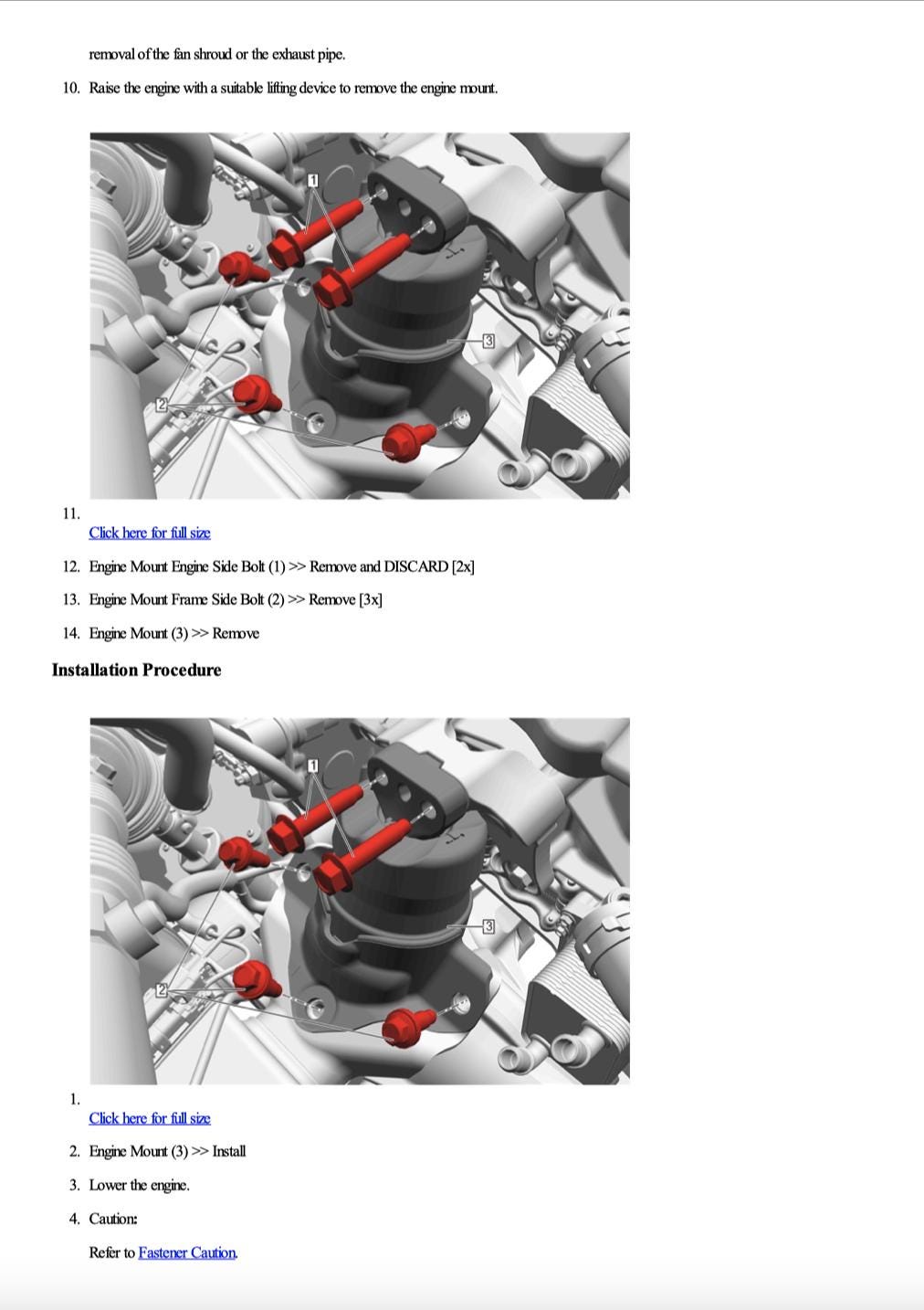 removal of the fan shroud or the exhaust pipe.

10. Raise the engine with a suitable lifting device to remove the engine mount.

1

3

2

11.

Click here for full size

12. Engine Mount Engine Side Bolt (1) >> Remove and DISCARD [2x]

13. Engine Mount Frame Side Bolt (2) >> Remove [3x]

14. Engine Mount (3) >> Remove

Installation Procedure

1

3

2

1.

Click here for full size

2. Engine Mount (3) >> Install

3. Lower the engine.

4. Caution:

Refer to Fastener Caution.