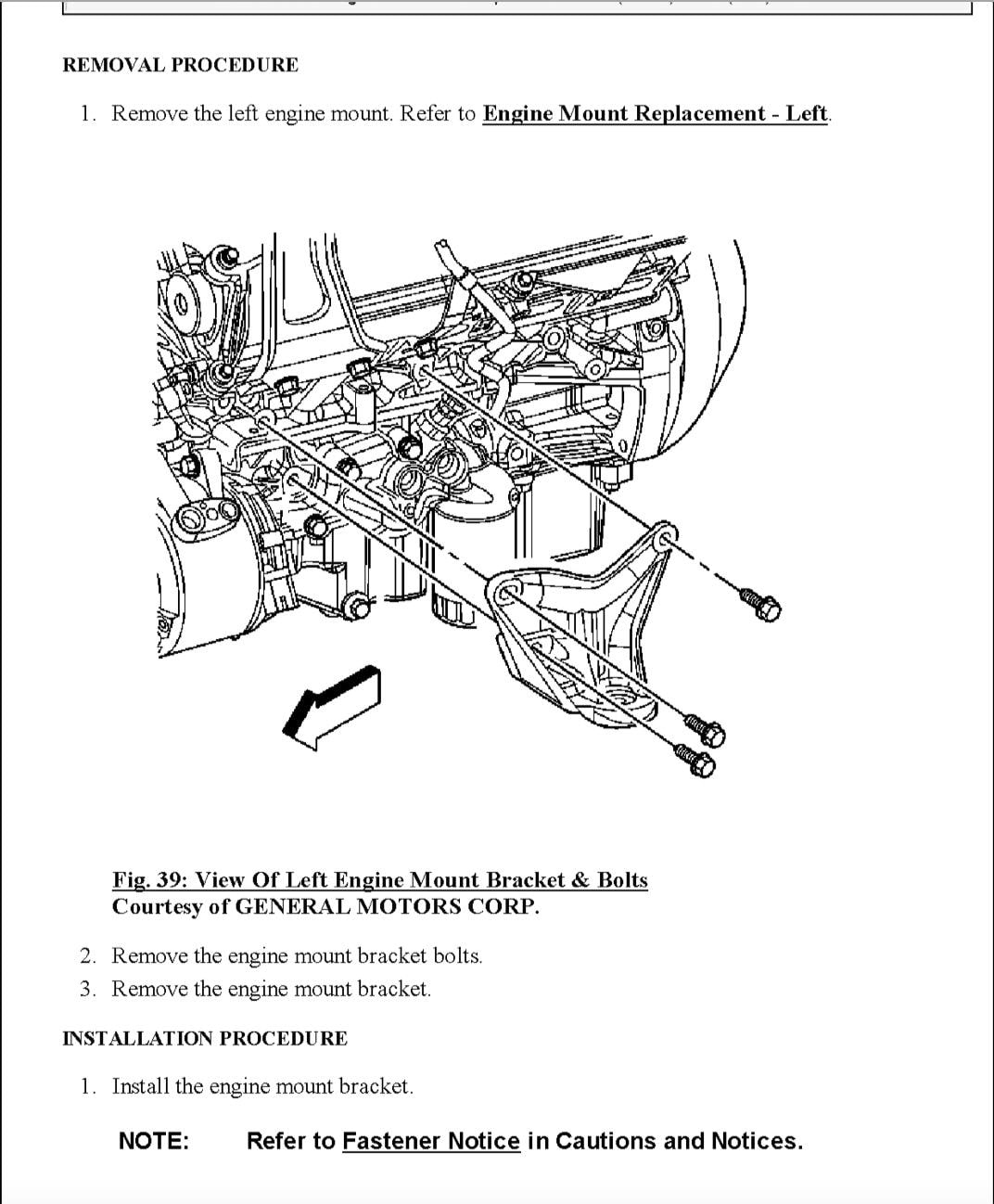 REMOVAL PROCEDURE

1. Remove the left engine mount. Refer to Engine Mount Replacement - Left.

Fig. 39: View Of Left Engine Mount Bracket & Bolts
Courtesy of GENERAL MOTORS CORP.

2. Remove the engine mount bracket bolts.
3. Remove the engine mount bracket.

INSTALLATION PROCEDURE

1. Install the engine mount bracket.

NOTE: Refer to Fastener Notice in Cautions and Notices.