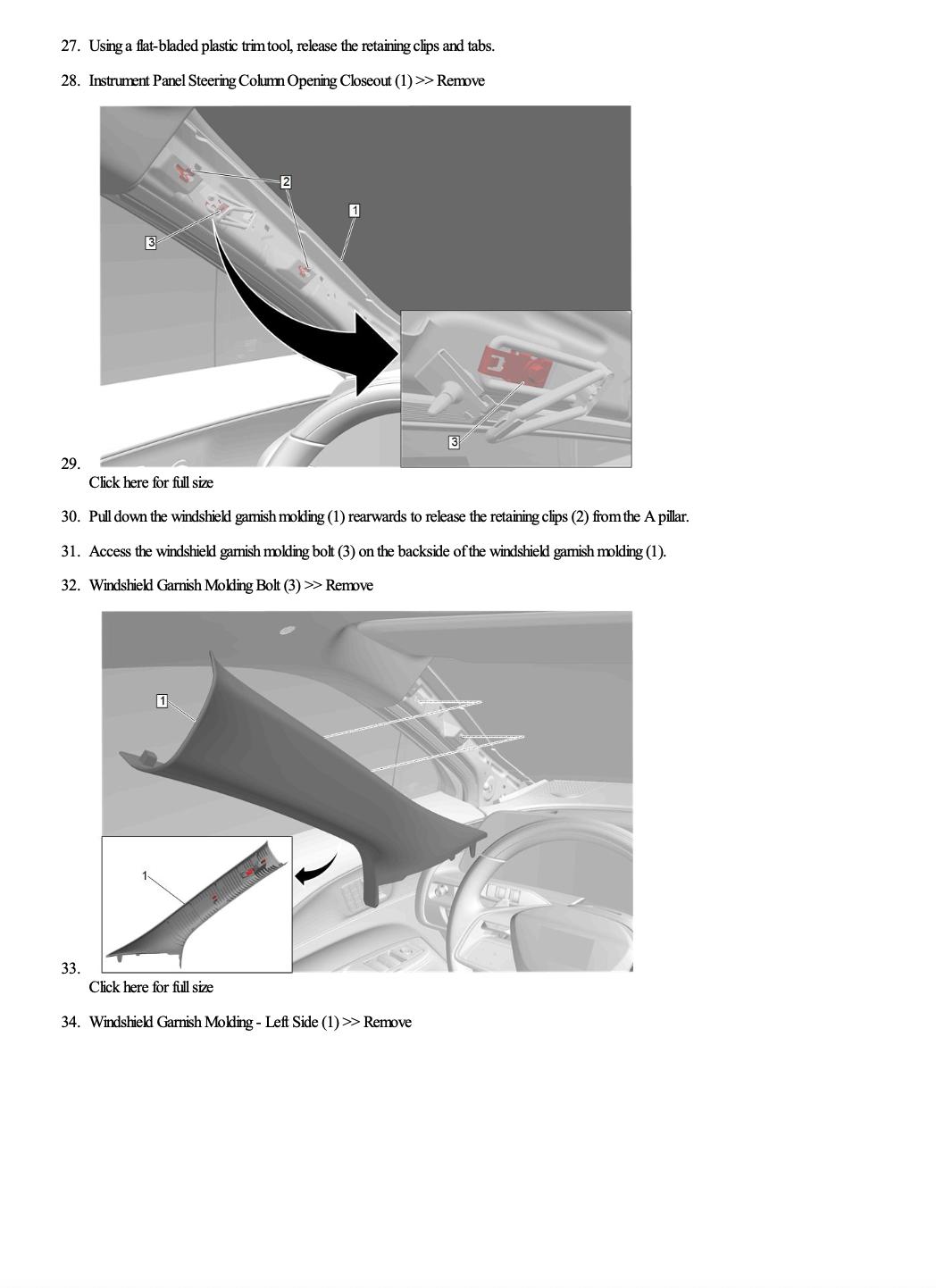 27. Using a flat-bladed plastic trim tool, release the retaining clips and tabs.

28. Instrument Panel Steering Column Opening Closeout (1) >> Remove

2
1
3
3

29.
Click here for full size

30. Pull down the windshield garnish molding (1) rearwards to release the retaining clips (2) from the A pillar.

31. Access the windshield garnish molding bolt (3) on the backside of the windshield garnish molding (1).

32. Windshield Garnish Molding Bolt (3) >> Remove

1
1

33.
Click here for full size

34. Windshield Garnish Molding - Left Side (1) >> Remove