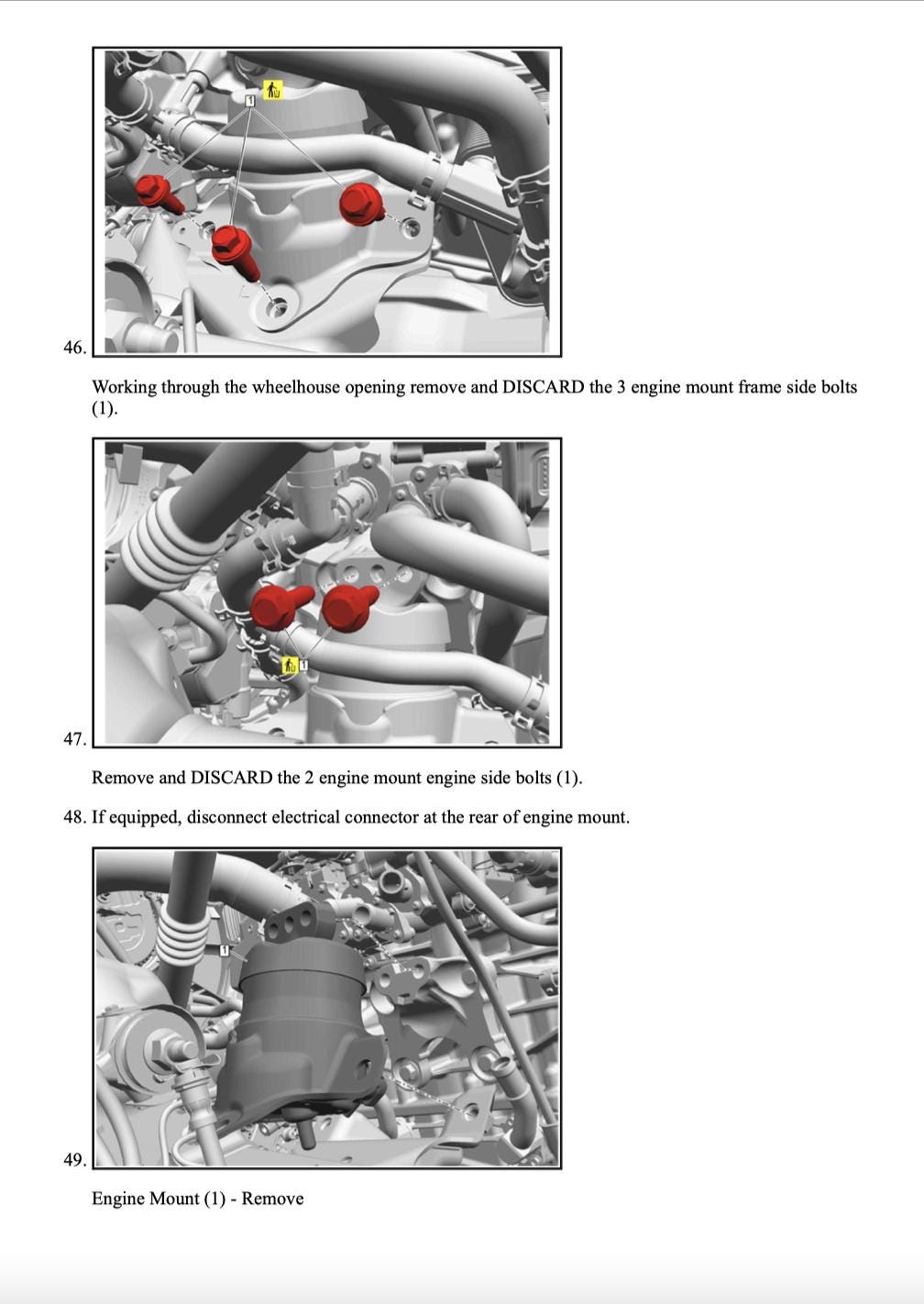 1

46.

Working through the wheelhouse opening remove and DISCARD the 3 engine mount frame side bolts (1).

1

47.

Remove and DISCARD the 2 engine mount engine side bolts (1).

48. If equipped, disconnect electrical connector at the rear of engine mount.

1

49.

Engine Mount (1) - Remove