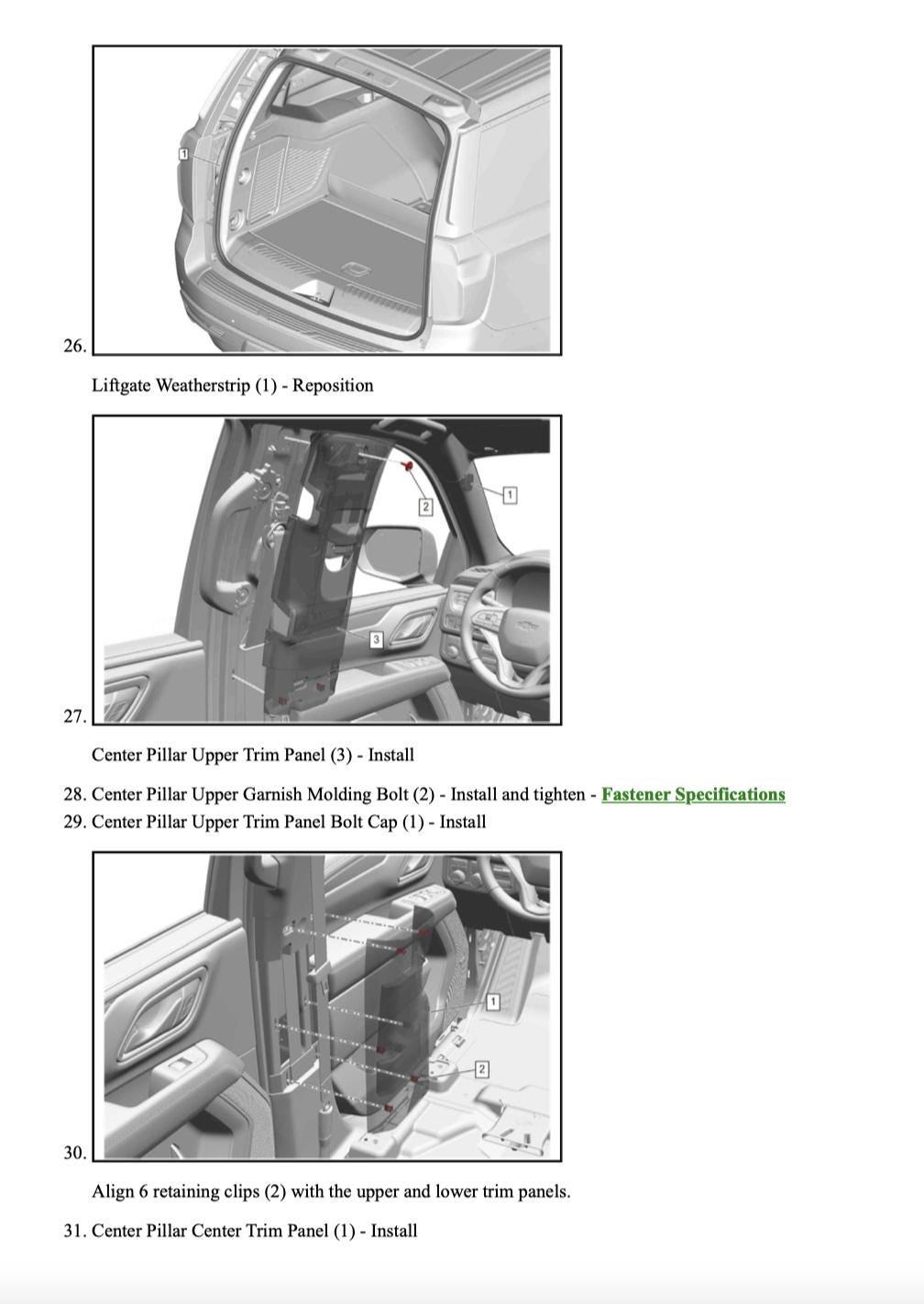 1

26.

Liftgate Weatherstrip (1) - Reposition

1
2
3

27.

Center Pillar Upper Trim Panel (3) - Install

28. Center Pillar Upper Garnish Molding Bolt (2) - Install and tighten - Fastener Specifications
29. Center Pillar Upper Trim Panel Bolt Cap (1) - Install

1
2

30.

Align 6 retaining clips (2) with the upper and lower trim panels.

31. Center Pillar Center Trim Panel (1) - Install