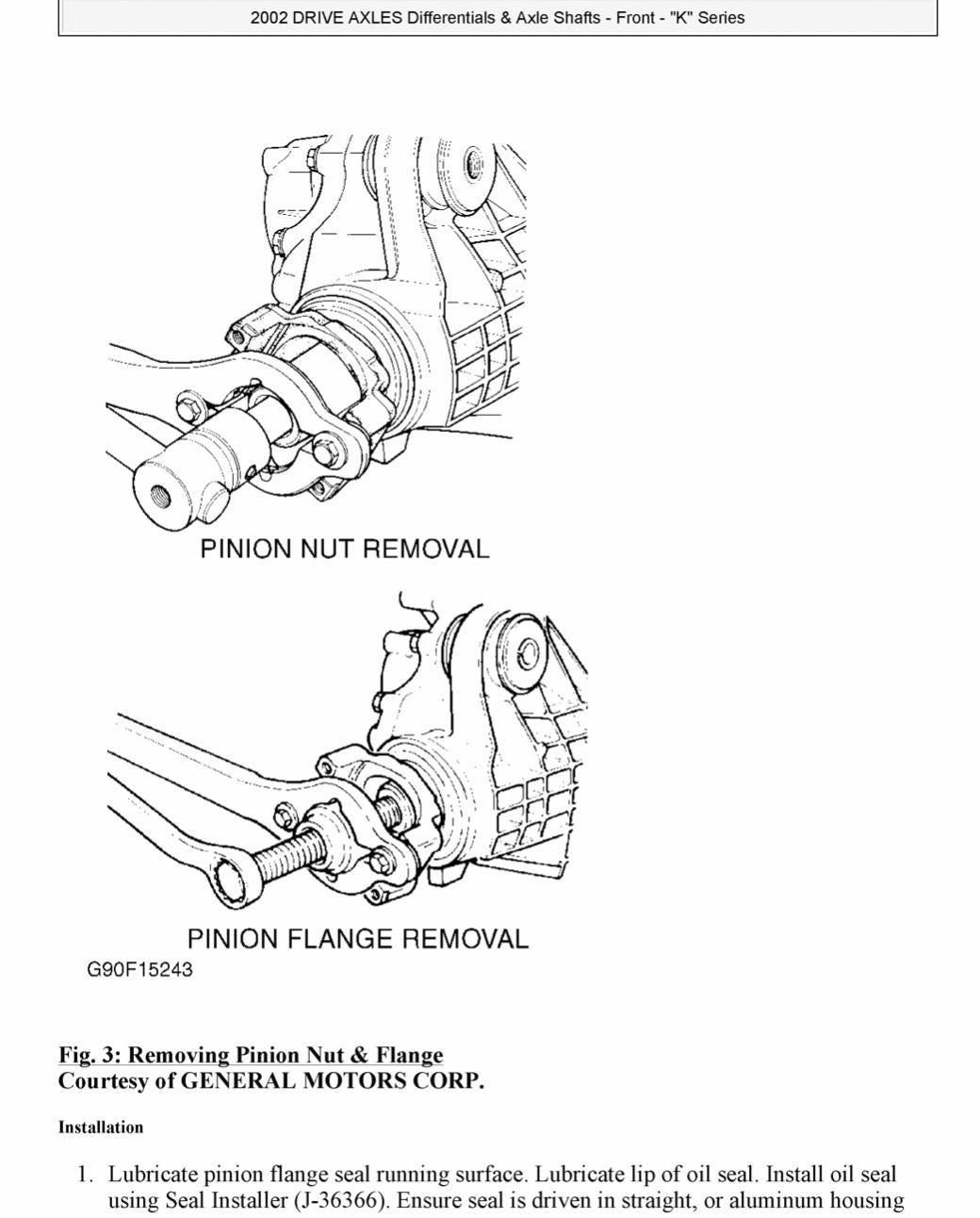 2002 DRIVE AXLES Differentials & Axle Shafts - Front - "K" Series

PINION NUT REMOVAL

PINION FLANGE REMOVAL

G90F15243

Fig. 3: Removing Pinion Nut & Flange
Courtesy of GENERAL MOTORS CORP.

Installation

1. Lubricate pinion flange seal running surface. Lubricate lip of oil seal. Install oil seal using Seal Installer (J-36366). Ensure seal is driven in straight, or aluminum housing