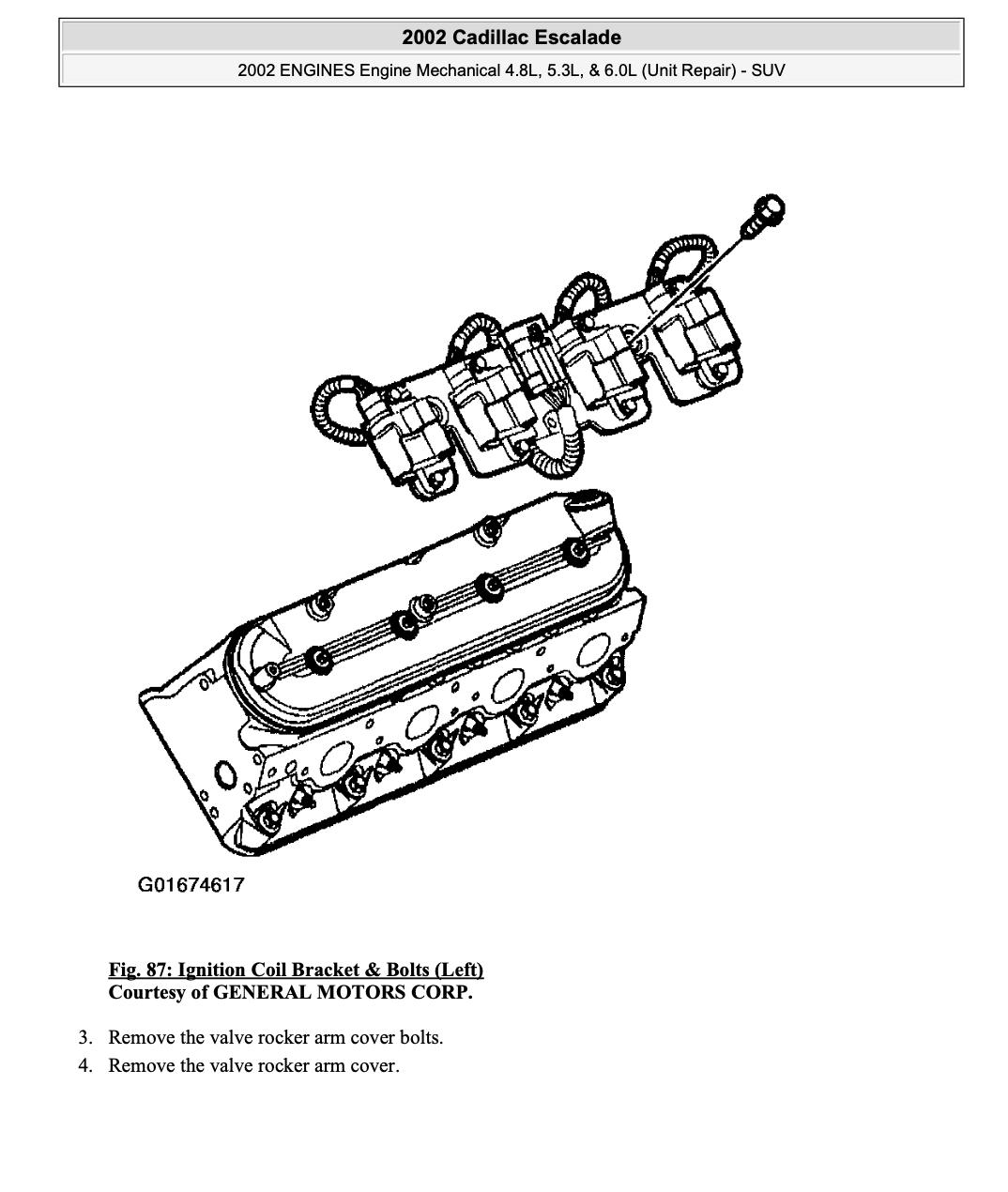 2002 Cadillac Escalade

2002 ENGINES Engine Mechanical 4.8L, 5.3L, & 6.0L (Unit Repair) - SUV

G01674617

Fig. 87: Ignition Coil Bracket & Bolts (Left)
Courtesy of GENERAL MOTORS CORP.

3. Remove the valve rocker arm cover bolts.
4. Remove the valve rocker arm cover.