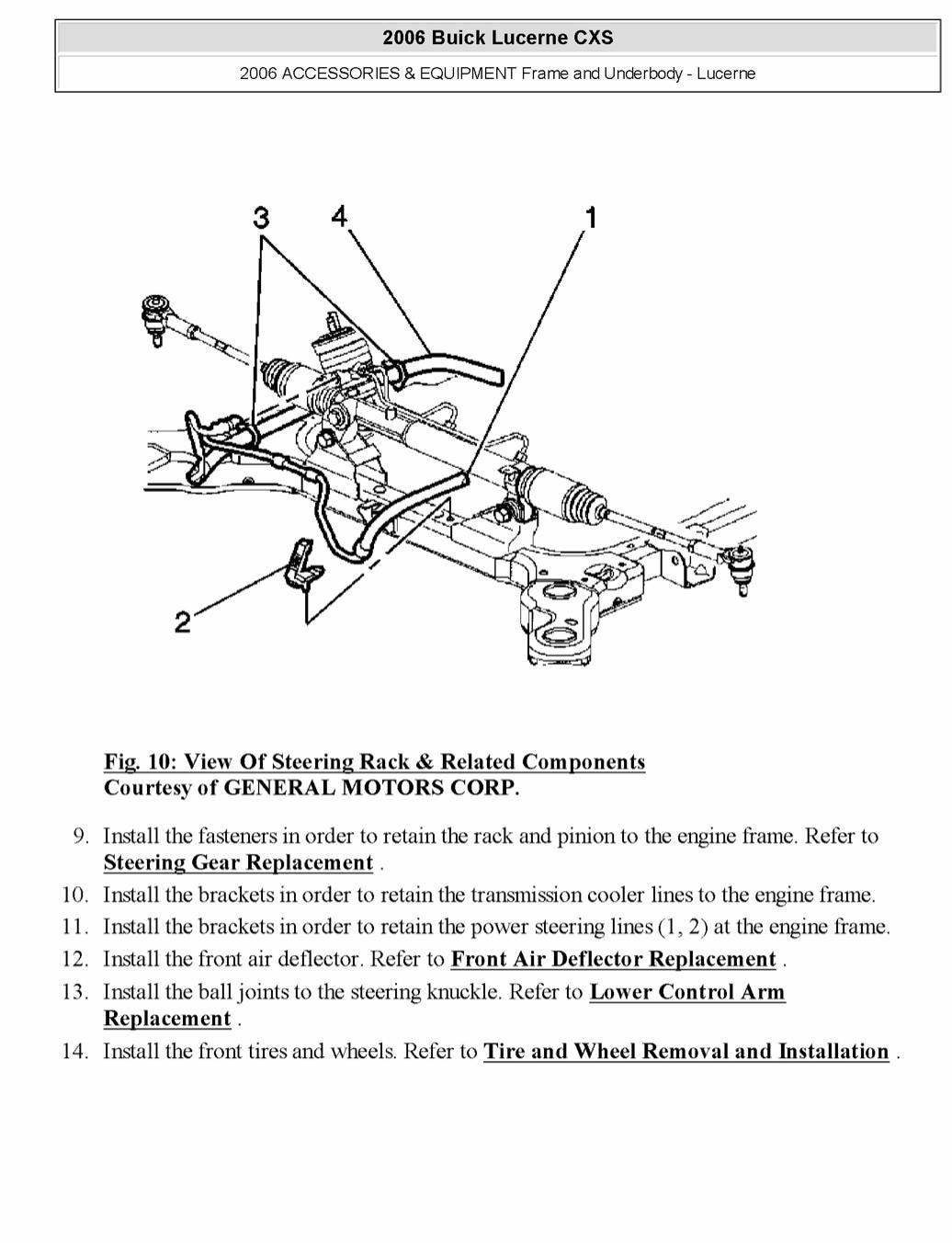 2006 Buick Lucerne CXS

2006 ACCESSORIES & EQUIPMENT Frame and Underbody - Lucerne

3 4 1

2

Fig. 10: View Of Steering Rack & Related Components
Courtesy of GENERAL MOTORS CORP.

9. Install the fasteners in order to retain the rack and pinion to the engine frame. Refer to Steering Gear Replacement .
10. Install the brackets in order to retain the transmission cooler lines to the engine frame.
11. Install the brackets in order to retain the power steering lines (1, 2) at the engine frame.
12. Install the front air deflector. Refer to Front Air Deflector Replacement .
13. Install the ball joints to the steering knuckle. Refer to Lower Control Arm Replacement .
14. Install the front tires and wheels. Refer to Tire and Wheel Removal and Installation .