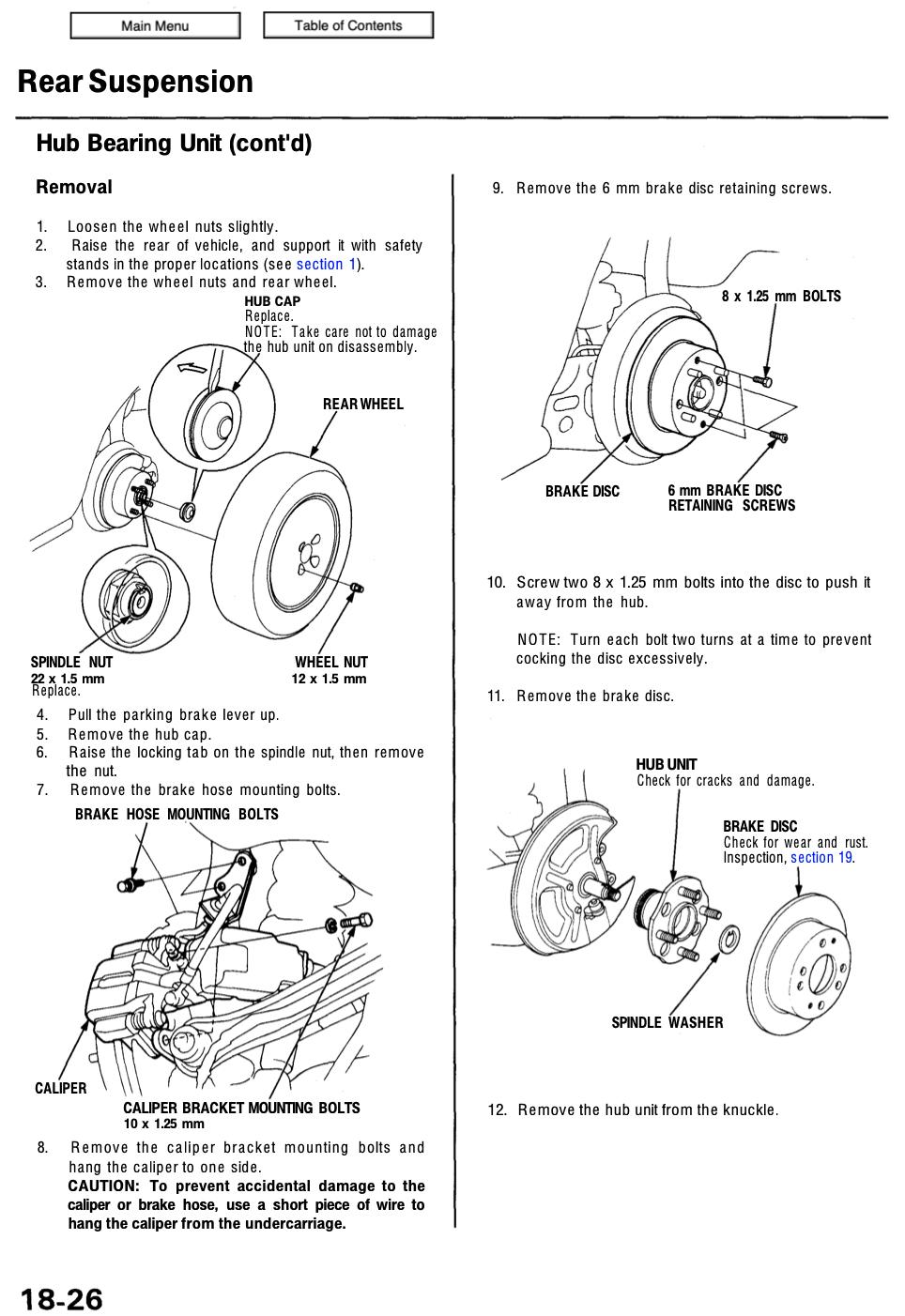 Main Menu

Table of Contents

Rear Suspension

Hub Bearing Unit (cont'd)

Removal

1. Loosen the wheel nuts slightly.
2. Raise the rear of vehicle, and support it with safety stands in the proper locations (see section 1).
3. Remove the wheel nuts and rear wheel.

HUB CAP
Replace.
NOTE: Take care not to damage the hub unit on disassembly.

REAR WHEEL

SPINDLE NUT
22 x 1.5 mm
Replace.

WHEEL NUT
12 x 1.5 mm

4. Pull the parking brake lever up.
5. Remove the hub cap.
6. Raise the locking tab on the spindle nut, then remove the nut.
7. Remove the brake hose mounting bolts.

BRAKE HOSE MOUNTING BOLTS

CALIPER

CALIPER BRACKET MOUNTING BOLTS
10 x 1.25 mm

8. Remove the caliper bracket mounting bolts and hang the caliper to one side.
CAUTION: To prevent accidental damage to the caliper or brake hose, use a short piece of wire to hang the caliper from the undercarriage.

9. Remove the 6 mm brake disc retaining screws.

8 x 1.25 mm BOLTS

BRAKE DISC

6 mm BRAKE DISC RETAINING SCREWS

10. Screw two 8 x 1.25 mm bolts into the disc to push it away from the hub.

NOTE: Turn each bolt two turns at a time to prevent cocking the disc excessively.

11. Remove the brake disc.

HUB UNIT
Check for cracks and damage.

BRAKE DISC
Check for wear and rust. Inspection, section 19.

SPINDLE WASHER

12. Remove the hub unit from the knuckle.

18-26