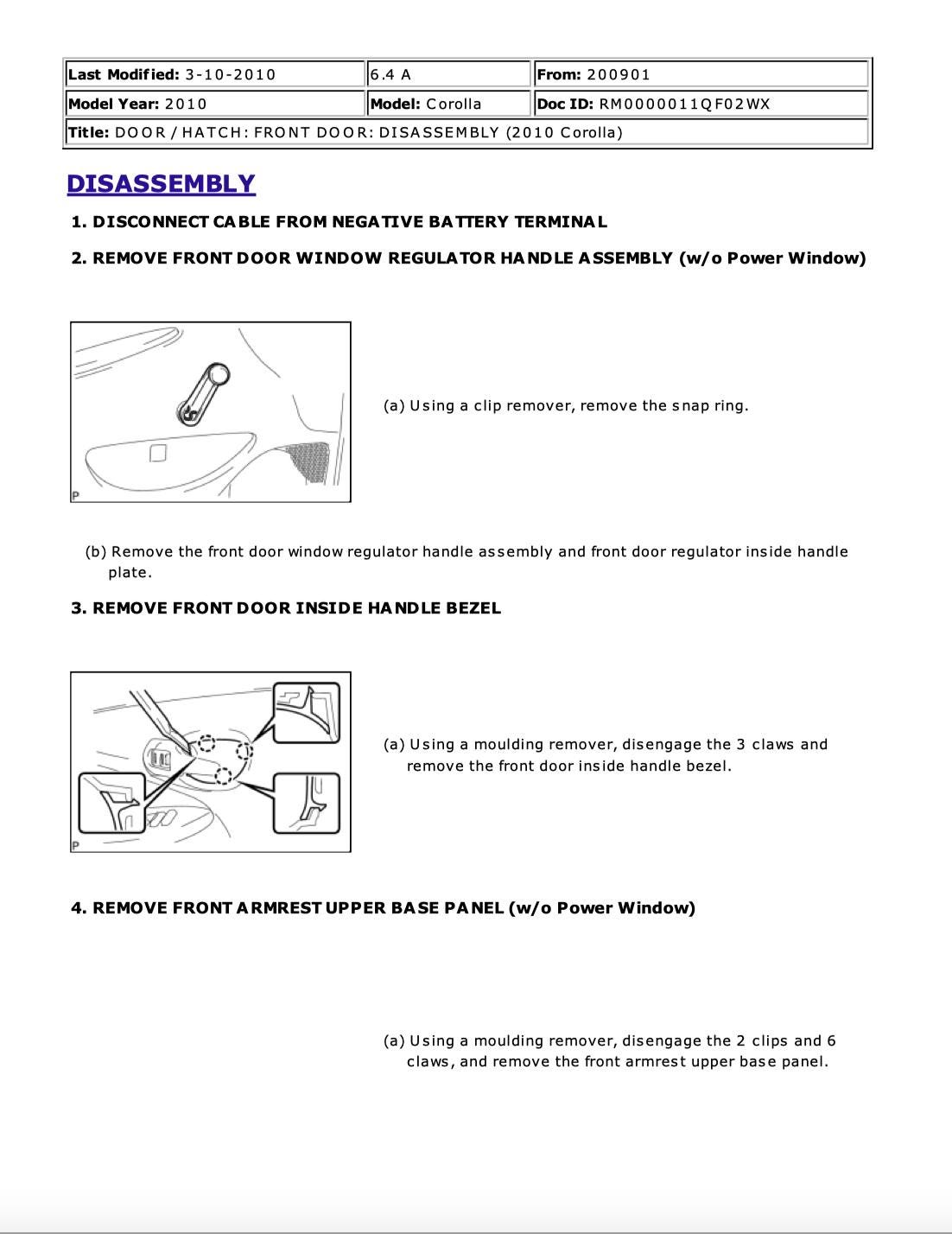 | Last Modified: 3-10-2010 | 6.4 A | From: 200901 |
|---|---|---|
| Model Year: 2010 | Model: Corolla | Doc ID: RM0000011QF02WX |
| Title: DOOR / HATCH: FRONT DOOR: DISASSEMBLY (2010 Corolla) | | |

DISASSEMBLY

1. DISCONNECT CABLE FROM NEGATIVE BATTERY TERMINAL

2. REMOVE FRONT DOOR WINDOW REGULATOR HANDLE ASSEMBLY (w/o Power Window)

P

(a) Using a clip remover, remove the snap ring.

(b) Remove the front door window regulator handle assembly and front door regulator inside handle plate.

3. REMOVE FRONT DOOR INSIDE HANDLE BEZEL

P

(a) Using a moulding remover, disengage the 3 claws and remove the front door inside handle bezel.

4. REMOVE FRONT ARMREST UPPER BASE PANEL (w/o Power Window)

(a) Using a moulding remover, disengage the 2 clips and 6 claws, and remove the front armrest upper base panel.