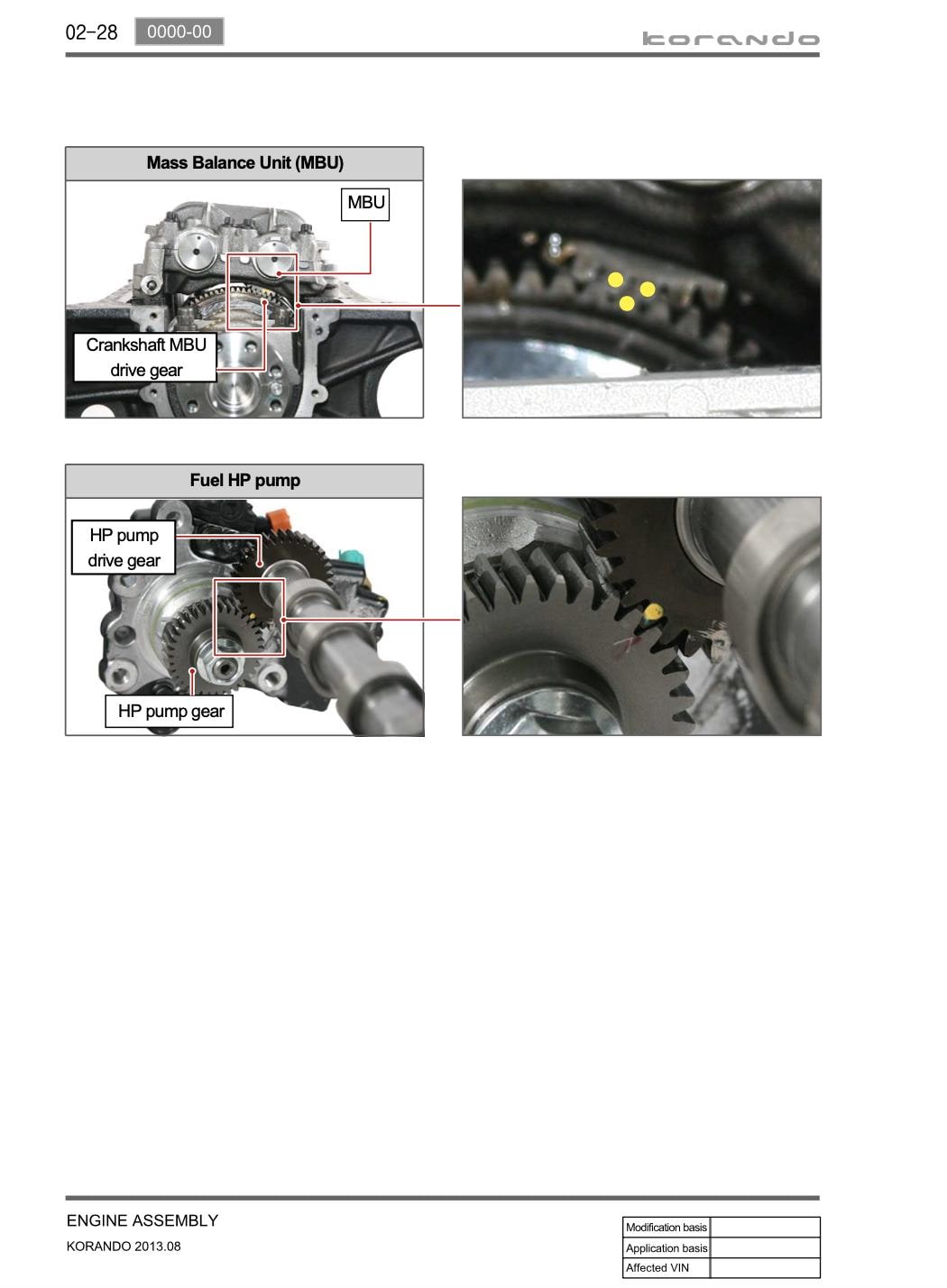 02-28 0000-00

korando

Mass Balance Unit (MBU)

MBU

Crankshaft MBU drive gear

Fuel HP pump

HP pump drive gear

HP pump gear

ENGINE ASSEMBLY

KORANDO 2013.08

| Modification basis | |
|---|---|
| Application basis | |
| Affected VIN | |