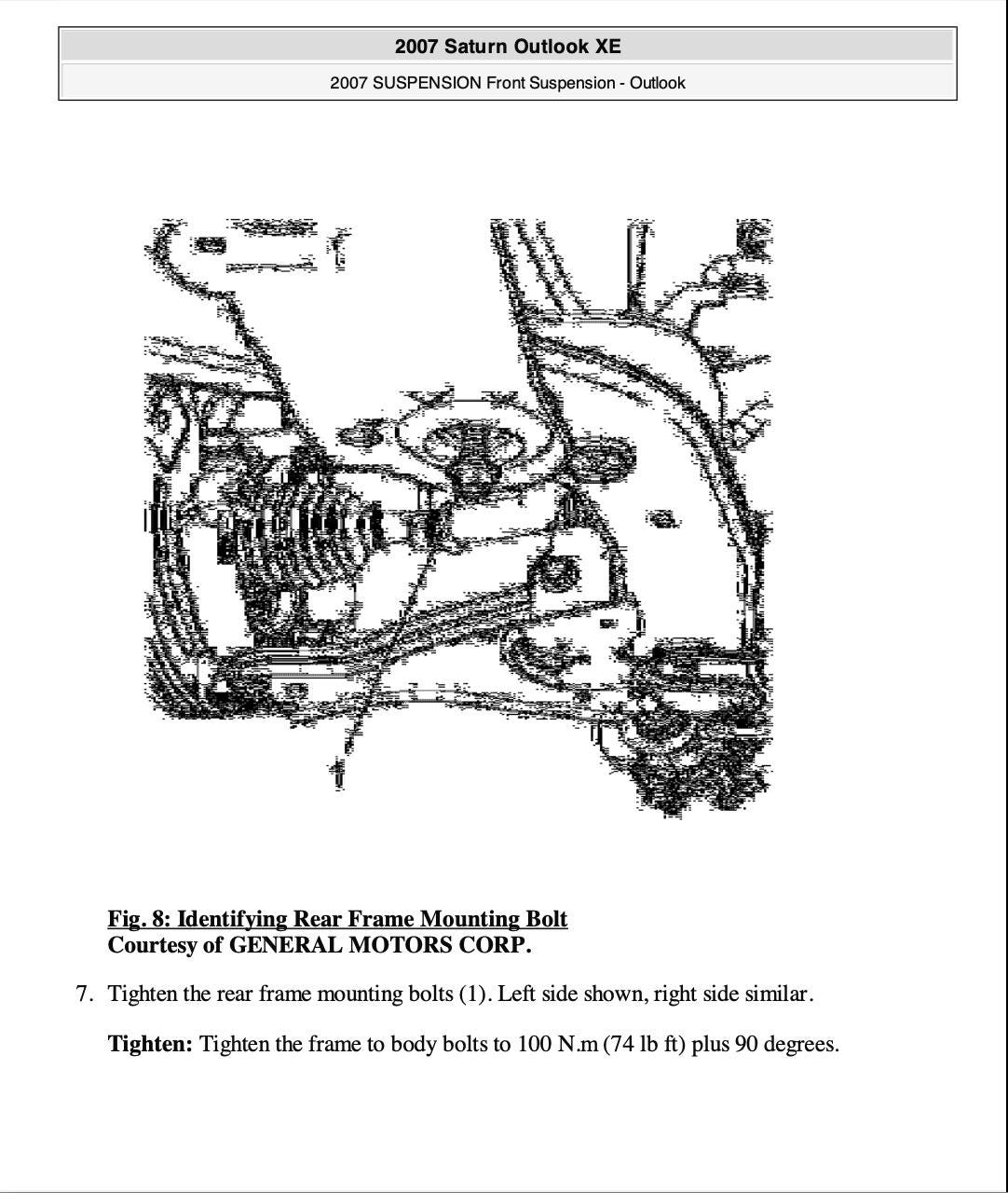 2007 Saturn Outlook XE

2007 SUSPENSION Front Suspension - Outlook

Fig. 8: Identifying Rear Frame Mounting Bolt
Courtesy of GENERAL MOTORS CORP.

7. Tighten the rear frame mounting bolts (1). Left side shown, right side similar.

Tighten: Tighten the frame to body bolts to 100 N.m (74 lb ft) plus 90 degrees.