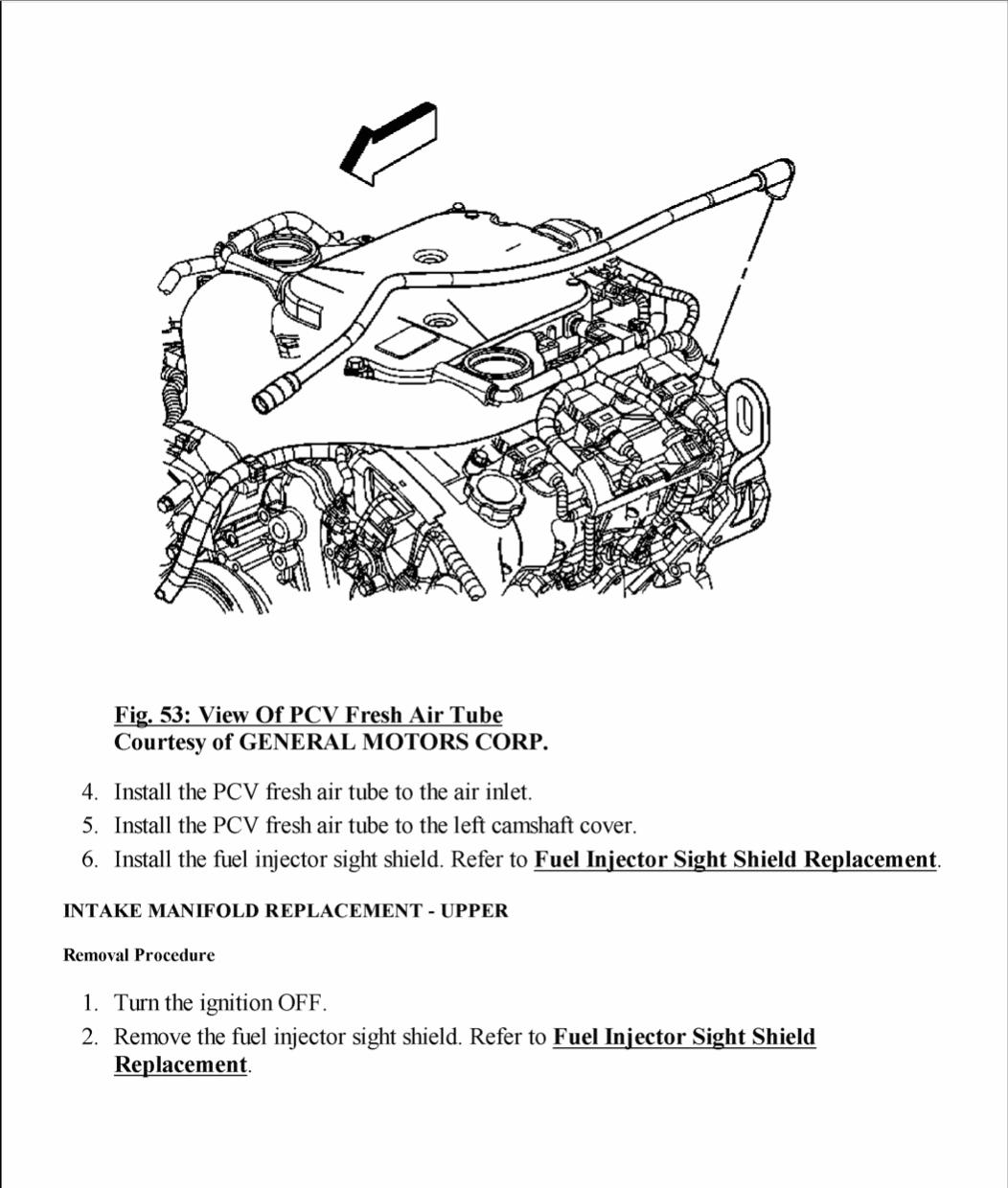 Fig. 53: View Of PCV Fresh Air Tube
Courtesy of GENERAL MOTORS CORP.

4. Install the PCV fresh air tube to the air inlet.
5. Install the PCV fresh air tube to the left camshaft cover.
6. Install the fuel injector sight shield. Refer to Fuel Injector Sight Shield Replacement.

INTAKE MANIFOLD REPLACEMENT - UPPER

Removal Procedure

1. Turn the ignition OFF.
2. Remove the fuel injector sight shield. Refer to Fuel Injector Sight Shield Replacement.