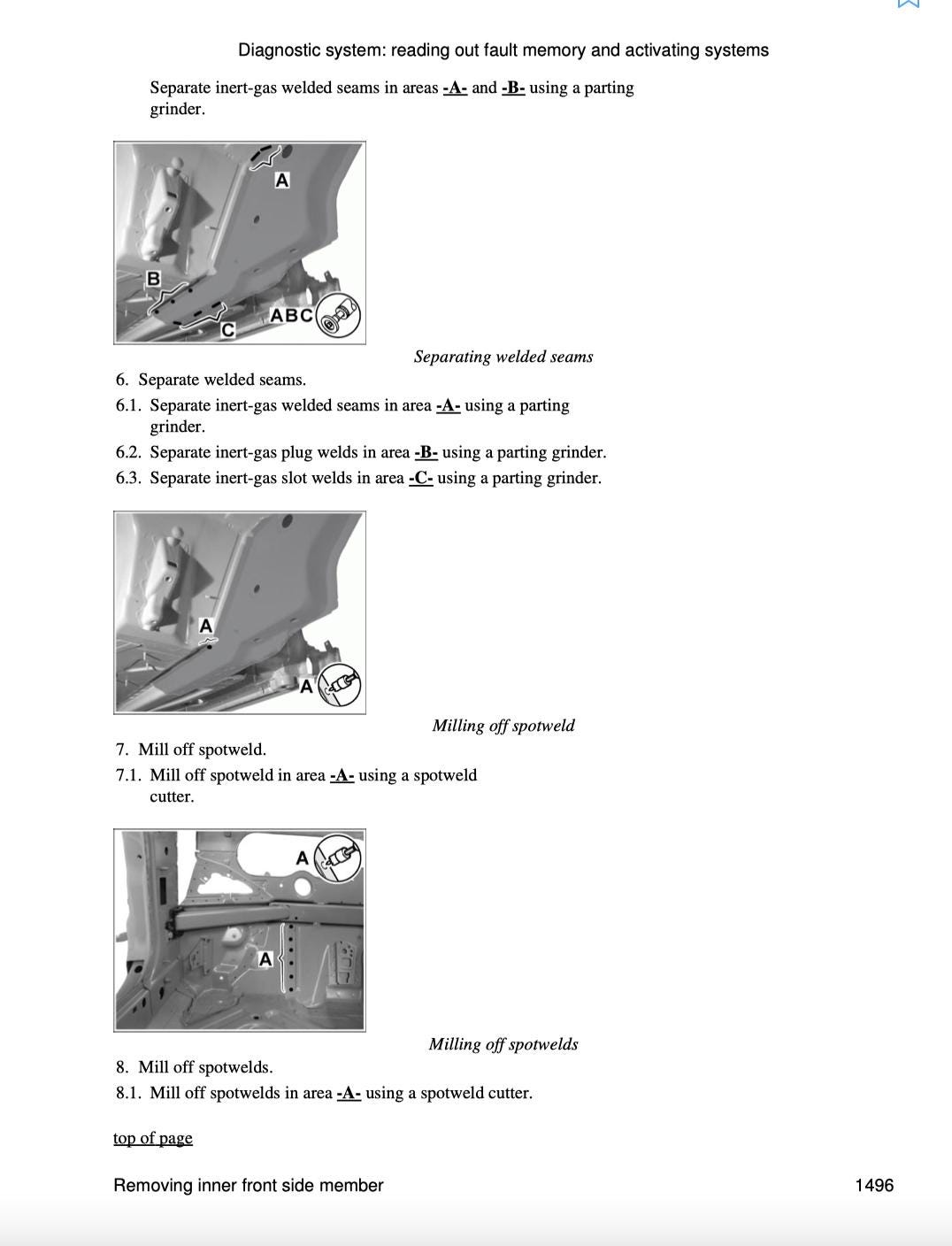 Diagnostic system: reading out fault memory and activating systems

Separate inert-gas welded seams in areas -A- and -B- using a parting grinder.

A

B

ABC

C

Separating welded seams

6. Separate welded seams.

6.1. Separate inert-gas welded seams in area -A- using a parting grinder.

6.2. Separate inert-gas plug welds in area -B- using a parting grinder.

6.3. Separate inert-gas slot welds in area -C- using a parting grinder.

A

A

Milling off spotweld

7. Mill off spotweld.

7.1. Mill off spotweld in area -A- using a spotweld cutter.

A

A

Milling off spotwelds

8. Mill off spotwelds.

8.1. Mill off spotwelds in area -A- using a spotweld cutter.

top of page

Removing inner front side member

1496