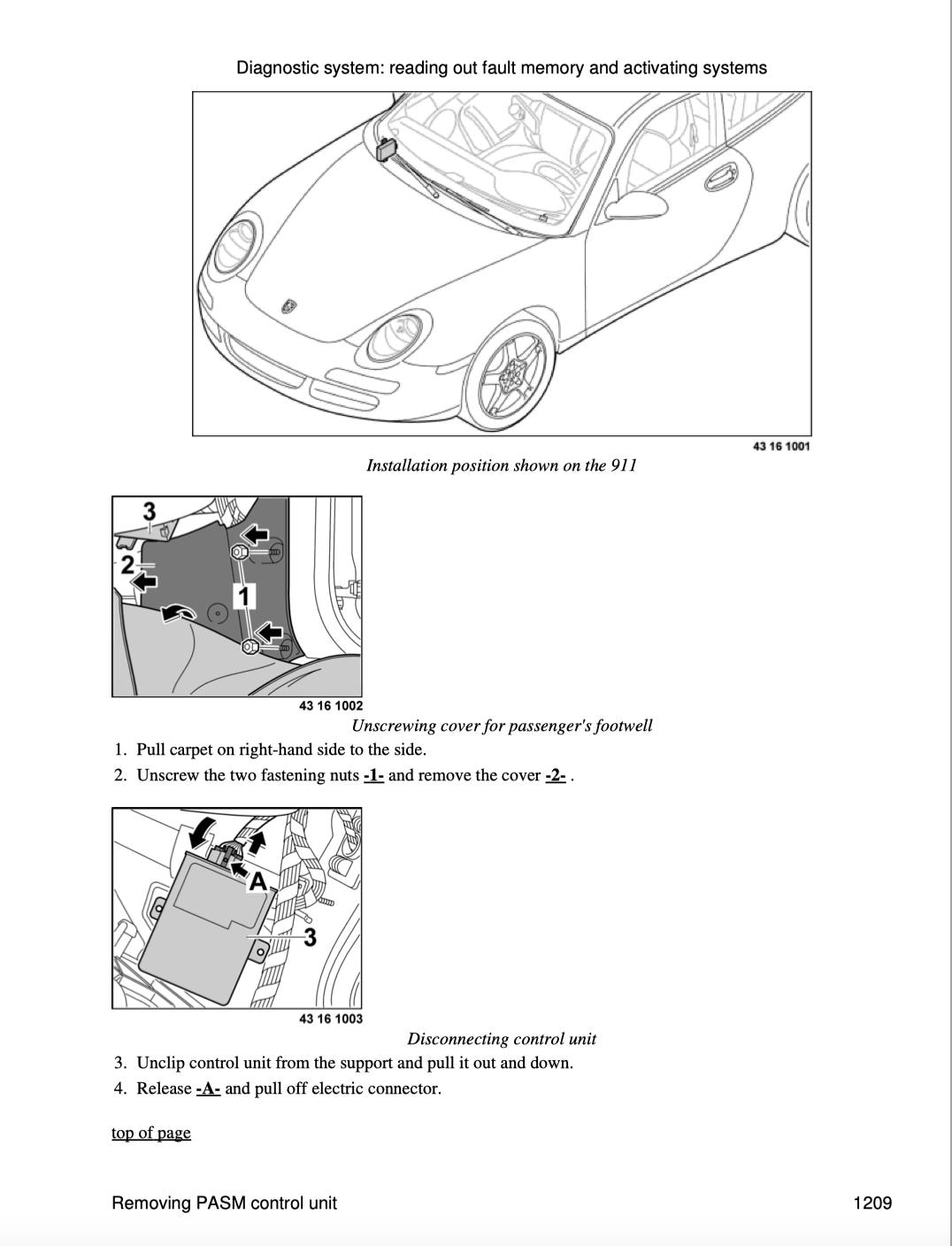 Diagnostic system: reading out fault memory and activating systems

43 16 1001

Installation position shown on the 911

3
2
1

43 16 1002

Unscrewing cover for passenger's footwell

1. Pull carpet on right-hand side to the side.
2. Unscrew the two fastening nuts -1- and remove the cover -2- .

A
3

43 16 1003

Disconnecting control unit

3. Unclip control unit from the support and pull it out and down.
4. Release -A- and pull off electric connector.

top of page

Removing PASM control unit

1209