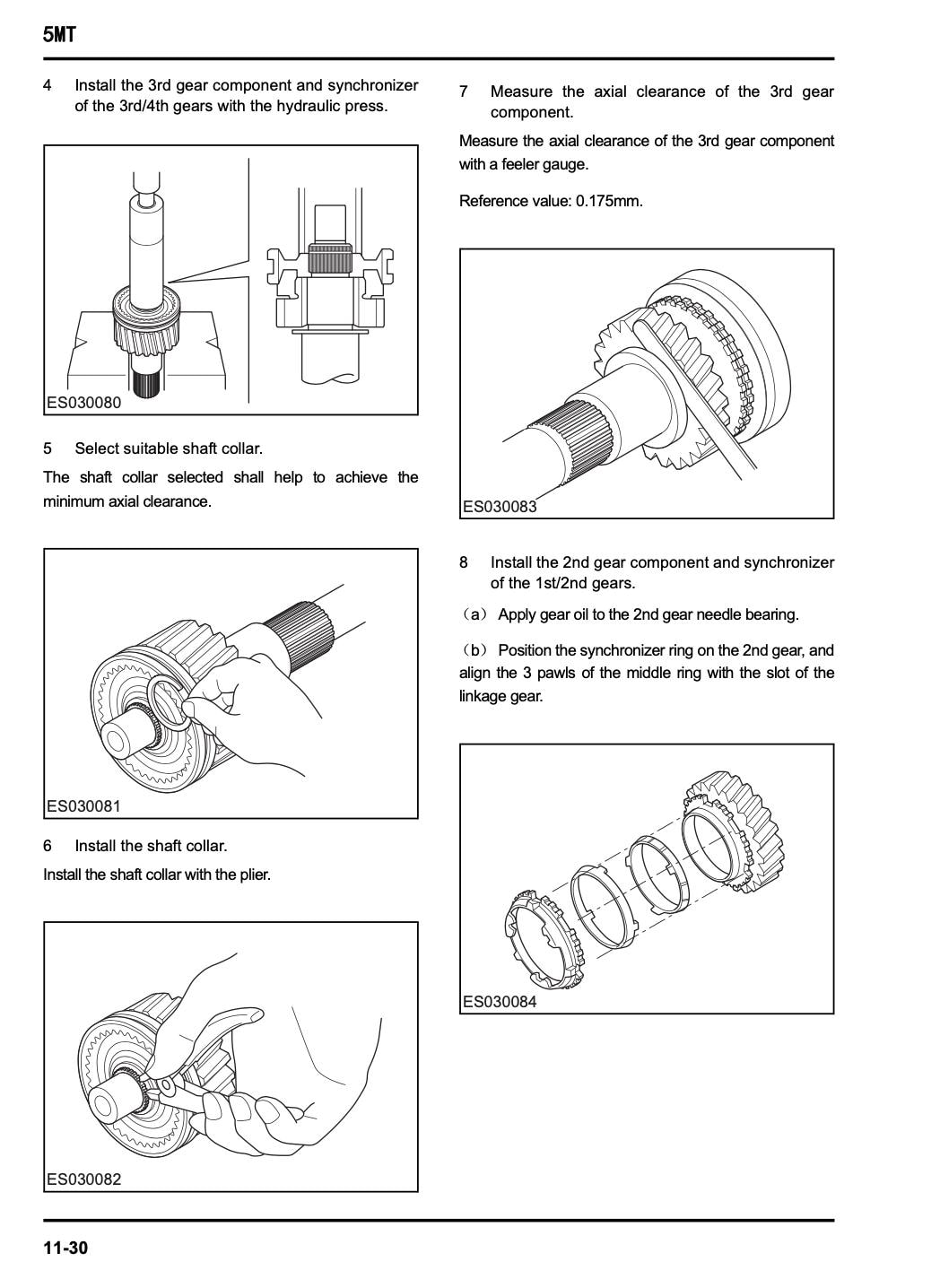 5MT

4 Install the 3rd gear component and synchronizer of the 3rd/4th gears with the hydraulic press.

ES030080

5 Select suitable shaft collar.

The shaft collar selected shall help to achieve the minimum axial clearance.

ES030081

6 Install the shaft collar.

Install the shaft collar with the plier.

ES030082

7 Measure the axial clearance of the 3rd gear component.

Measure the axial clearance of the 3rd gear component with a feeler gauge.

Reference value: 0.175mm.

ES030083

8 Install the 2nd gear component and synchronizer of the 1st/2nd gears.

（a） Apply gear oil to the 2nd gear needle bearing.

（b） Position the synchronizer ring on the 2nd gear, and align the 3 pawls of the middle ring with the slot of the linkage gear.

ES030084

11-30