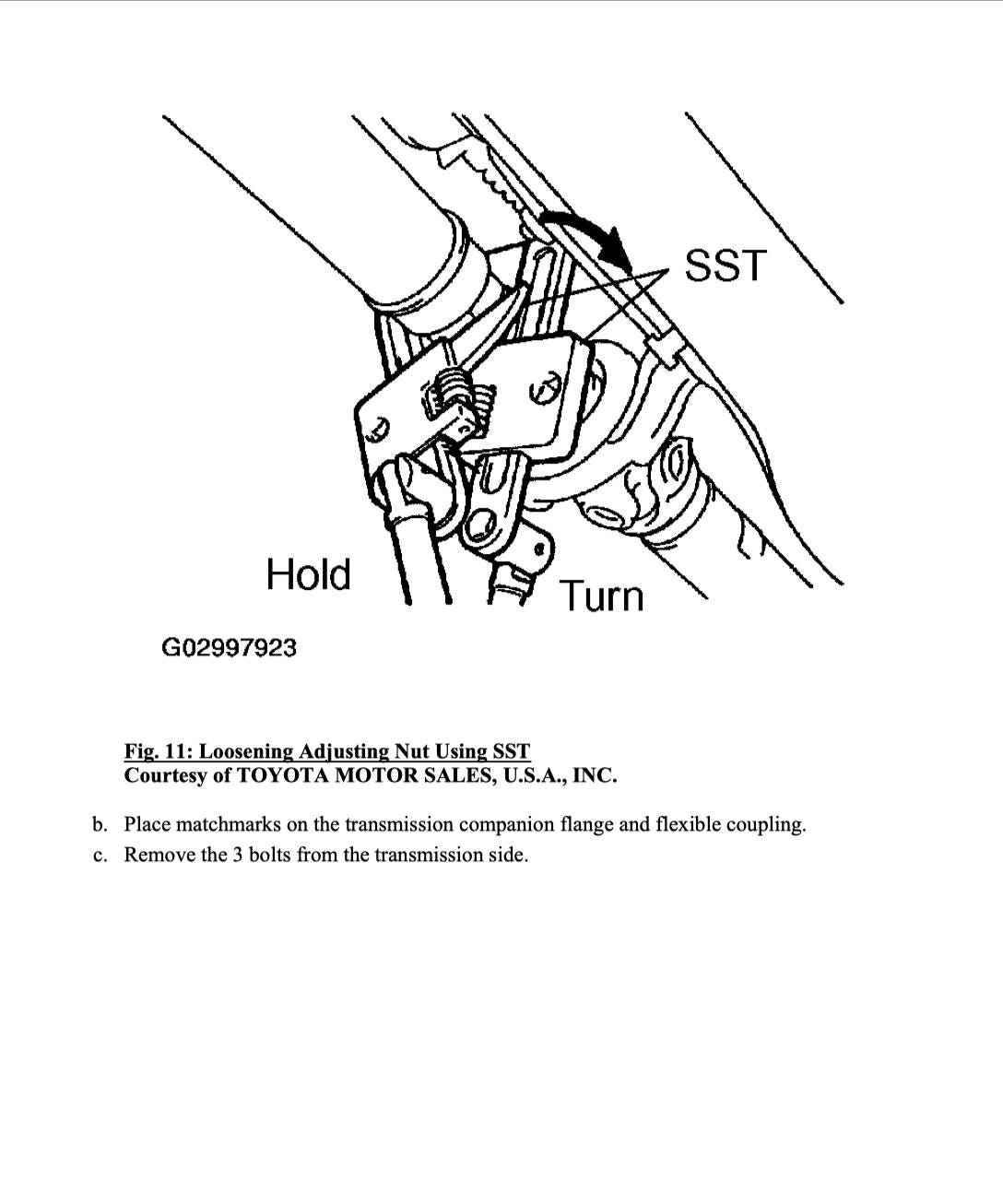 SST

Hold

Turn

G02997923

Fig. 11: Loosening Adjusting Nut Using SST
Courtesy of TOYOTA MOTOR SALES, U.S.A., INC.

b. Place matchmarks on the transmission companion flange and flexible coupling.

c. Remove the 3 bolts from the transmission side.