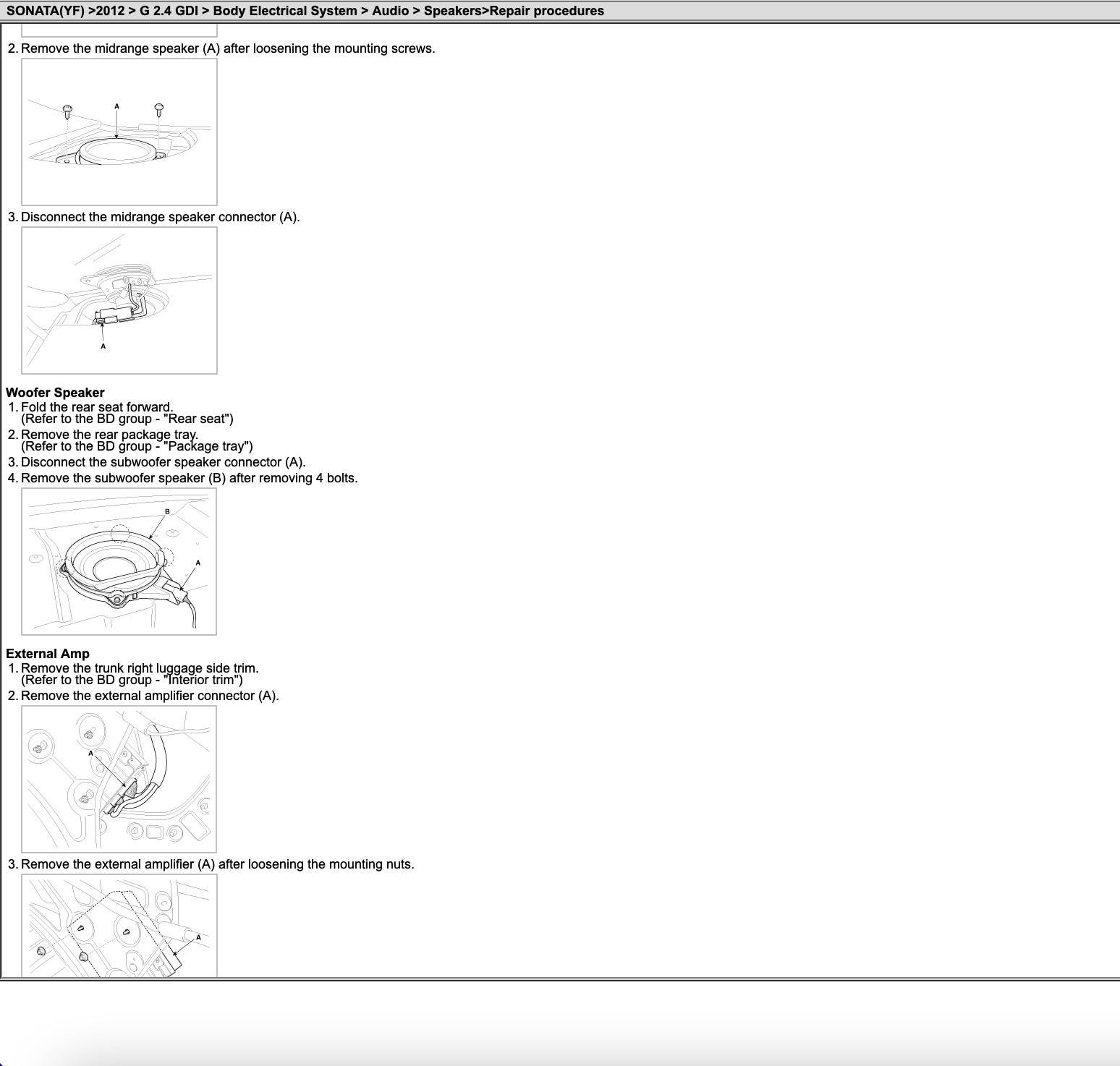 SONATA(YF) >2012 > G 2.4 GDI > Body Electrical System > Audio > Speakers>Repair procedures

2. Remove the midrange speaker (A) after loosening the mounting screws.

A

3. Disconnect the midrange speaker connector (A).

A

Woofer Speaker

1. Fold the rear seat forward.
(Refer to the BD group - "Rear seat")
2. Remove the rear package tray.
(Refer to the BD group - "Package tray")
3. Disconnect the subwoofer speaker connector (A).
4. Remove the subwoofer speaker (B) after removing 4 bolts.

B
A

External Amp

1. Remove the trunk right luggage side trim.
(Refer to the BD group - "Interior trim")
2. Remove the external amplifier connector (A).

A

3. Remove the external amplifier (A) after loosening the mounting nuts.

A