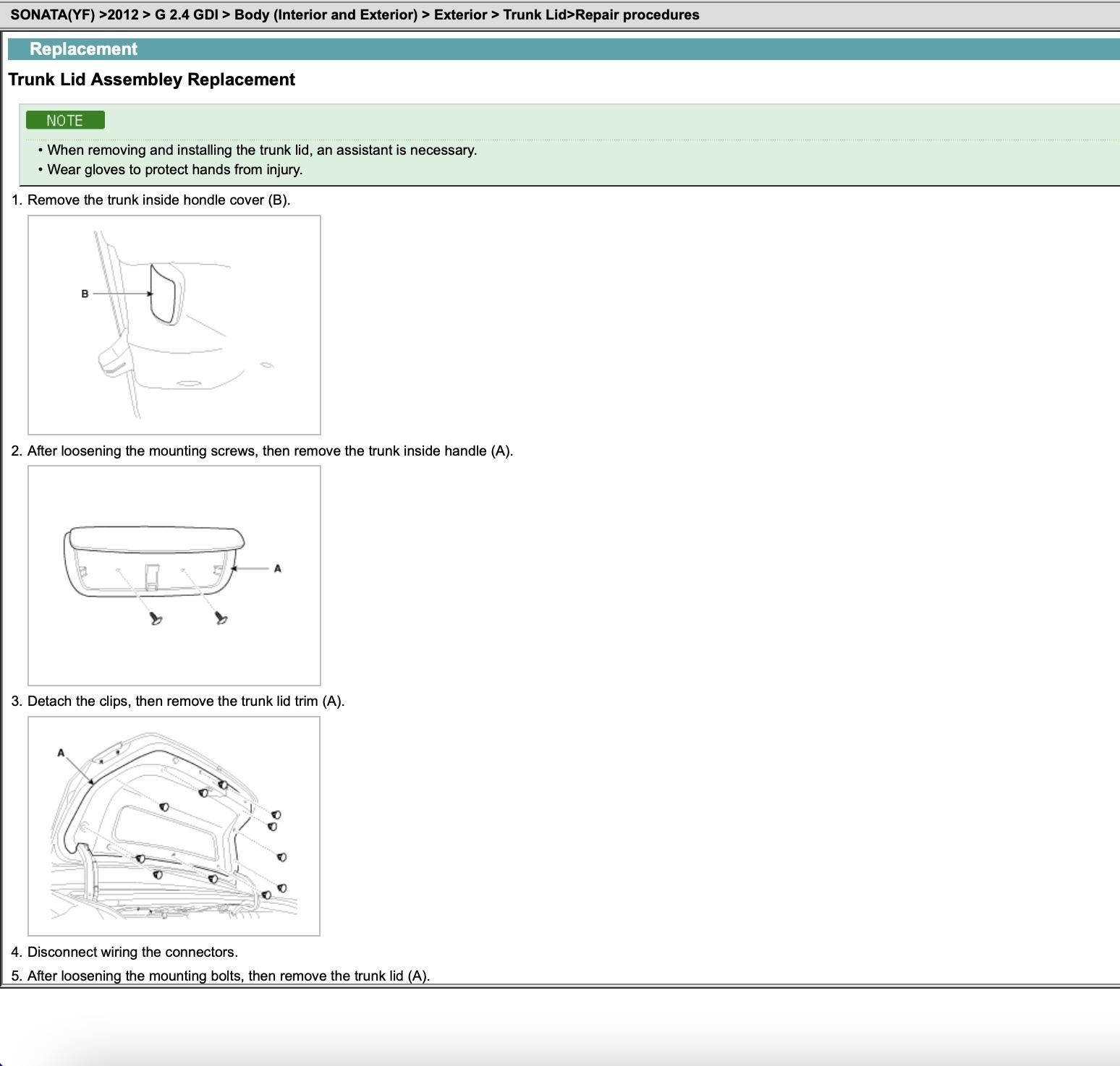 SONATA(YF) >2012 > G 2.4 GDI > Body (Interior and Exterior) > Exterior > Trunk Lid>Repair procedures

Replacement

Trunk Lid Assembley Replacement

NOTE

• When removing and installing the trunk lid, an assistant is necessary.
• Wear gloves to protect hands from injury.

1. Remove the trunk inside hondle cover (B).

B

2. After loosening the mounting screws, then remove the trunk inside handle (A).

A

3. Detach the clips, then remove the trunk lid trim (A).

A

4. Disconnect wiring the connectors.

5. After loosening the mounting bolts, then remove the trunk lid (A).