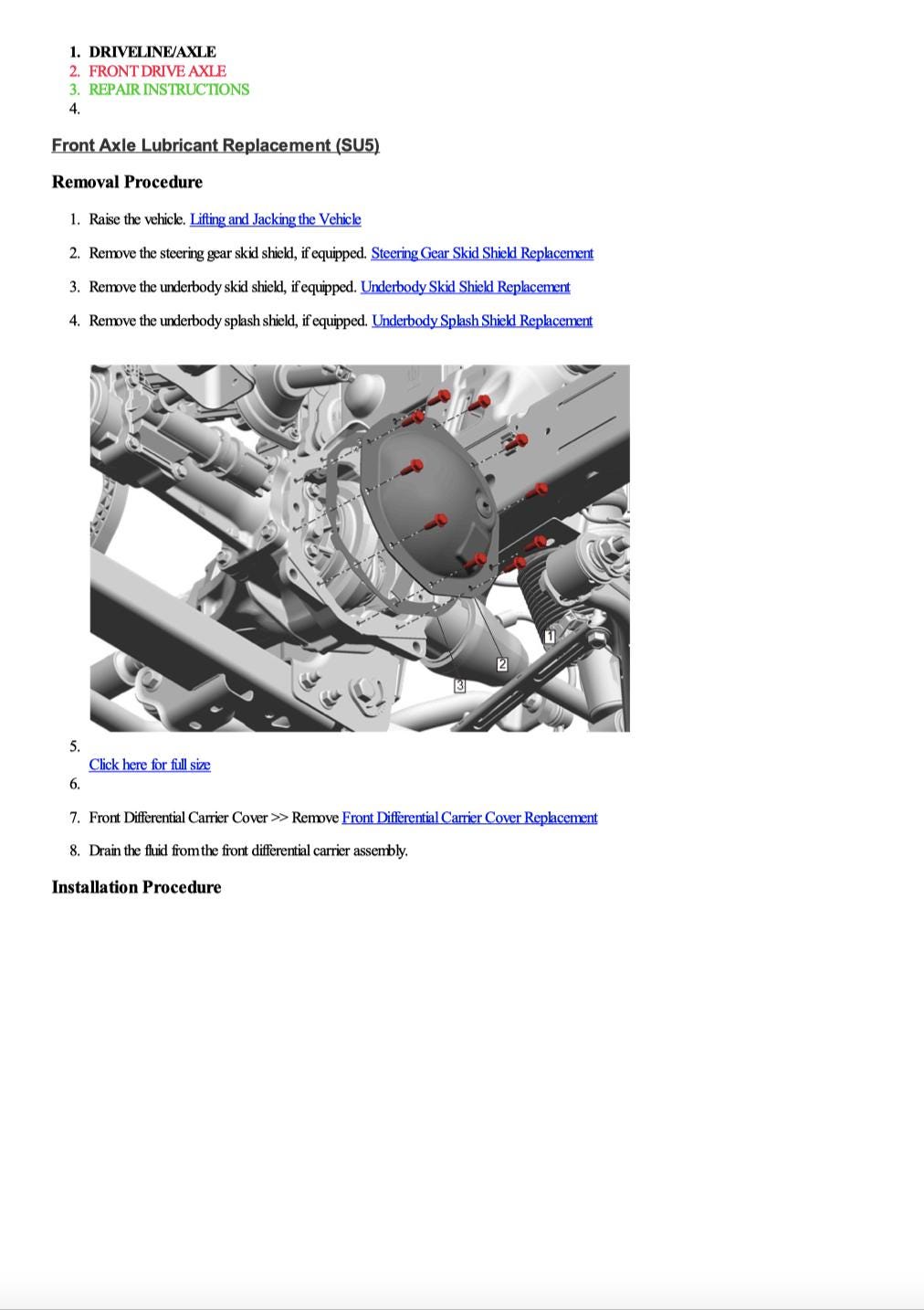 1. DRIVELINE/AXLE
2. FRONT DRIVE AXLE
3. REPAIR INSTRUCTIONS
4.

Front Axle Lubricant Replacement (SU5)

Removal Procedure

1. Raise the vehicle. Lifting and Jacking the Vehicle
2. Remove the steering gear skid shield, if equipped. Steering Gear Skid Shield Replacement
3. Remove the underbody skid shield, if equipped. Underbody Skid Shield Replacement
4. Remove the underbody splash shield, if equipped. Underbody Splash Shield Replacement

1
2
3

5. Click here for full size
6.
7. Front Differential Carrier Cover >> Remove Front Differential Carrier Cover Replacement
8. Drain the fluid from the front differential carrier assembly.

Installation Procedure