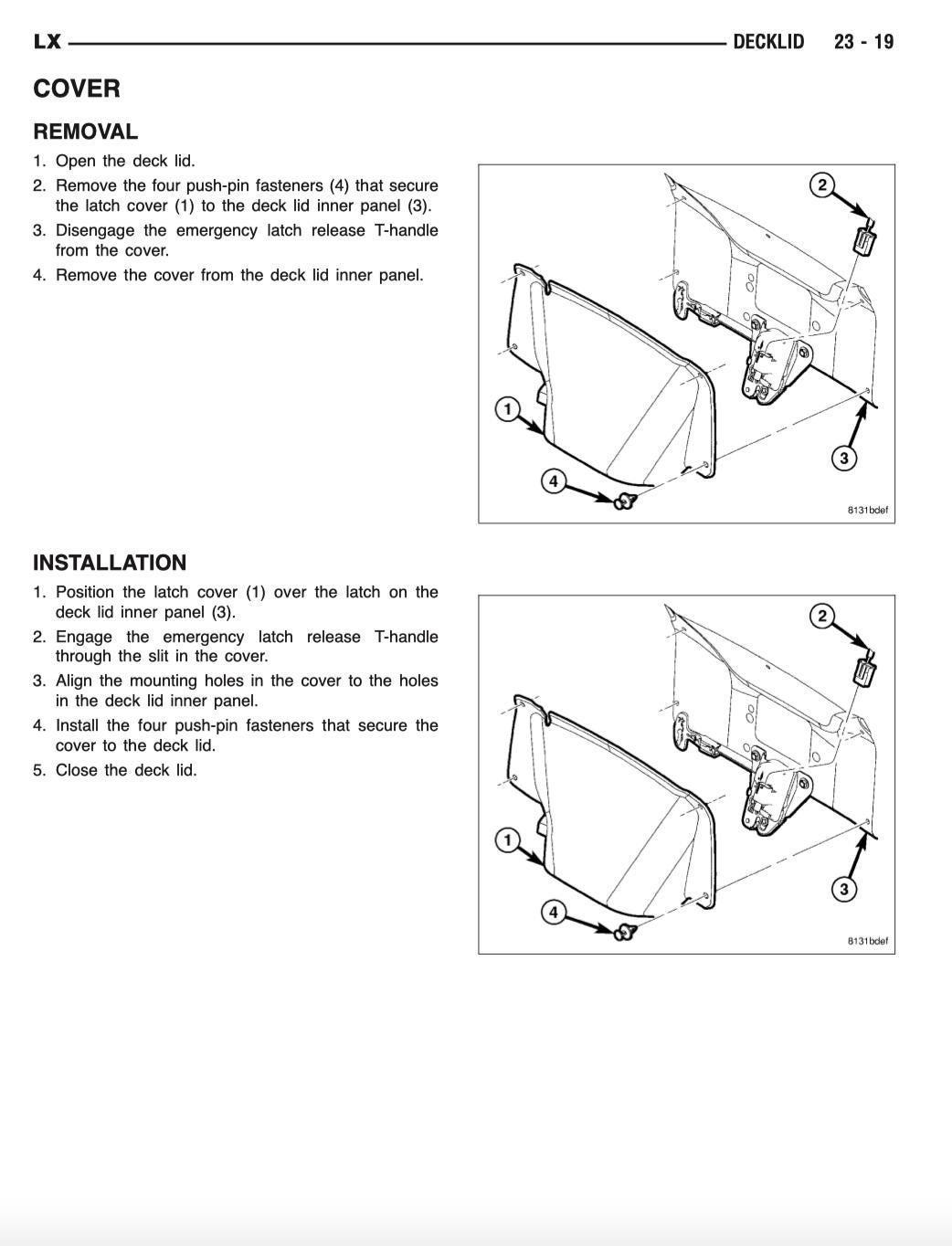 LX DECKLID 23 - 19

COVER

REMOVAL

1. Open the deck lid.
2. Remove the four push-pin fasteners (4) that secure the latch cover (1) to the deck lid inner panel (3).
3. Disengage the emergency latch release T-handle from the cover.
4. Remove the cover from the deck lid inner panel.

2
1
3
4
8131bdef

INSTALLATION

1. Position the latch cover (1) over the latch on the deck lid inner panel (3).
2. Engage the emergency latch release T-handle through the slit in the cover.
3. Align the mounting holes in the cover to the holes in the deck lid inner panel.
4. Install the four push-pin fasteners that secure the cover to the deck lid.
5. Close the deck lid.

2
1
3
4
8131bdef