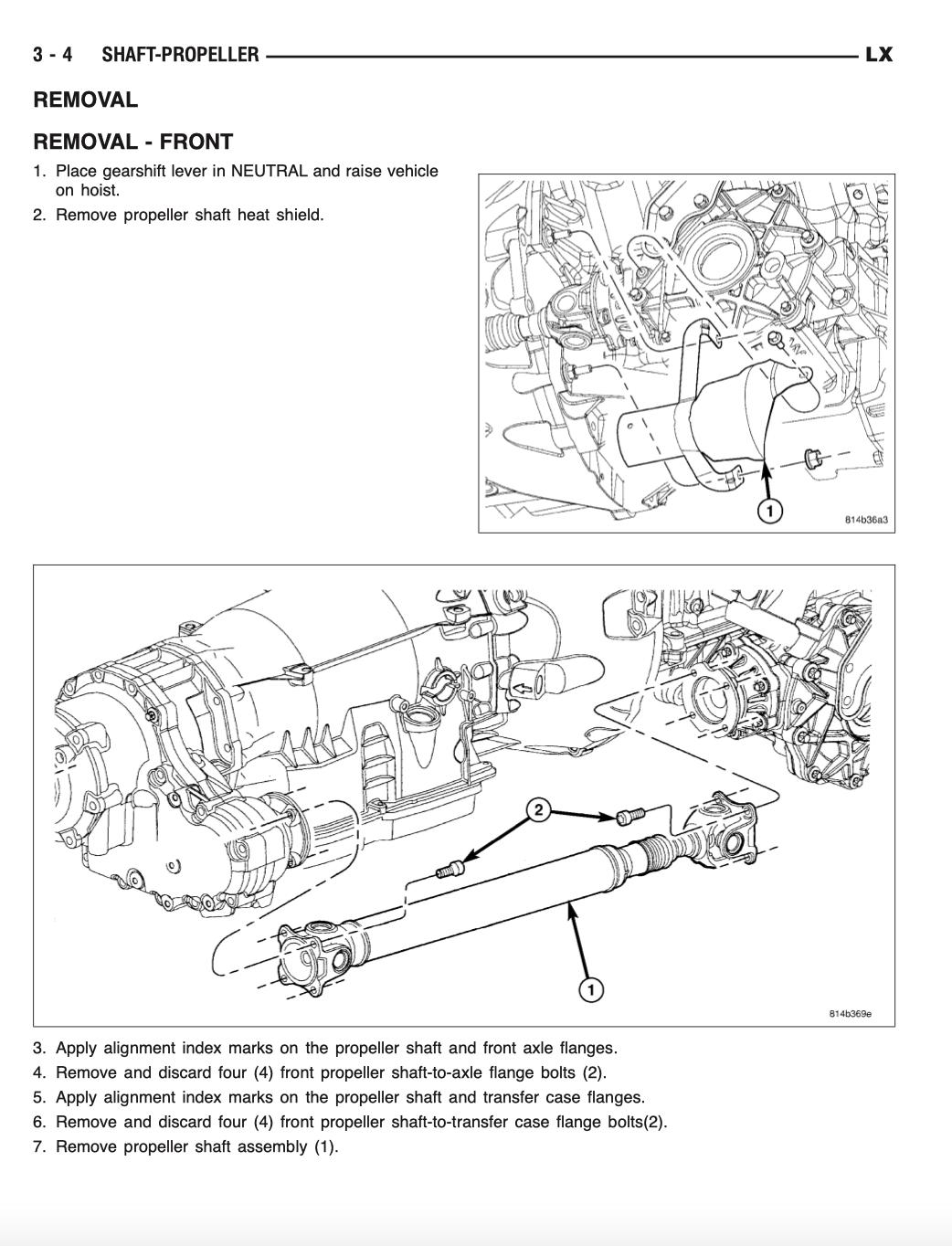 3 - 4 SHAFT-PROPELLER LX

REMOVAL

REMOVAL - FRONT

1. Place gearshift lever in NEUTRAL and raise vehicle on hoist.

2. Remove propeller shaft heat shield.

1

814b36a3

2

1

814b369e

3. Apply alignment index marks on the propeller shaft and front axle flanges.

4. Remove and discard four (4) front propeller shaft-to-axle flange bolts (2).

5. Apply alignment index marks on the propeller shaft and transfer case flanges.

6. Remove and discard four (4) front propeller shaft-to-transfer case flange bolts(2).

7. Remove propeller shaft assembly (1).