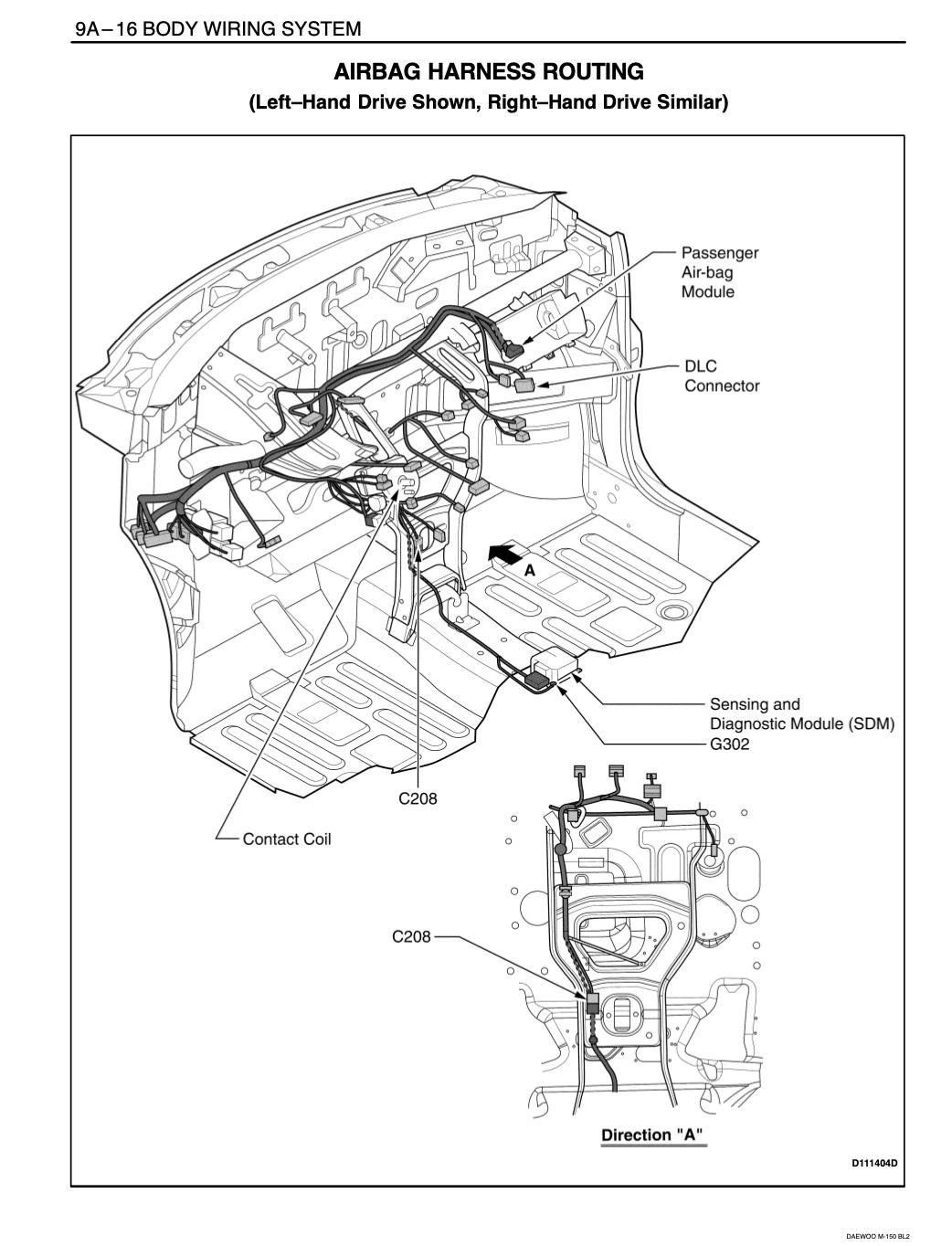 9A – 16 BODY WIRING SYSTEM

AIRBAG HARNESS ROUTING

(Left–Hand Drive Shown, Right–Hand Drive Similar)

Passenger Air-bag Module

DLC Connector

A

Sensing and Diagnostic Module (SDM)

G302

C208

Contact Coil

C208

Direction "A"

D111404D

DAEWOO M-150 BL2