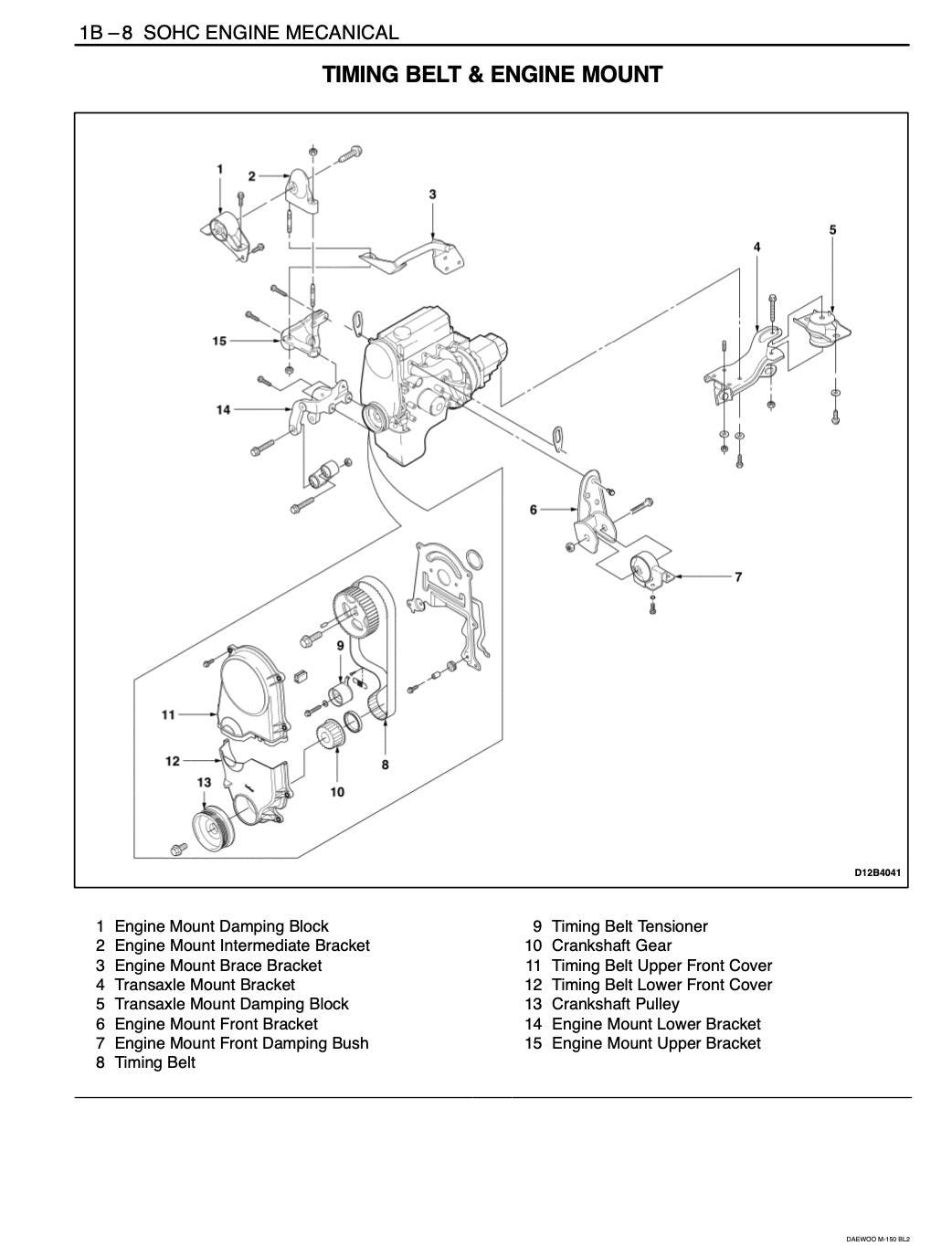 1B – 8 SOHC ENGINE MECANICAL

TIMING BELT & ENGINE MOUNT

1
2
3
4
5
15
14
6
7
9
11
12
13
10
8
D12B4041

1 Engine Mount Damping Block
2 Engine Mount Intermediate Bracket
3 Engine Mount Brace Bracket
4 Transaxle Mount Bracket
5 Transaxle Mount Damping Block
6 Engine Mount Front Bracket
7 Engine Mount Front Damping Bush
8 Timing Belt

9 Timing Belt Tensioner
10 Crankshaft Gear
11 Timing Belt Upper Front Cover
12 Timing Belt Lower Front Cover
13 Crankshaft Pulley
14 Engine Mount Lower Bracket
15 Engine Mount Upper Bracket

DAEWOO M-150 BL2