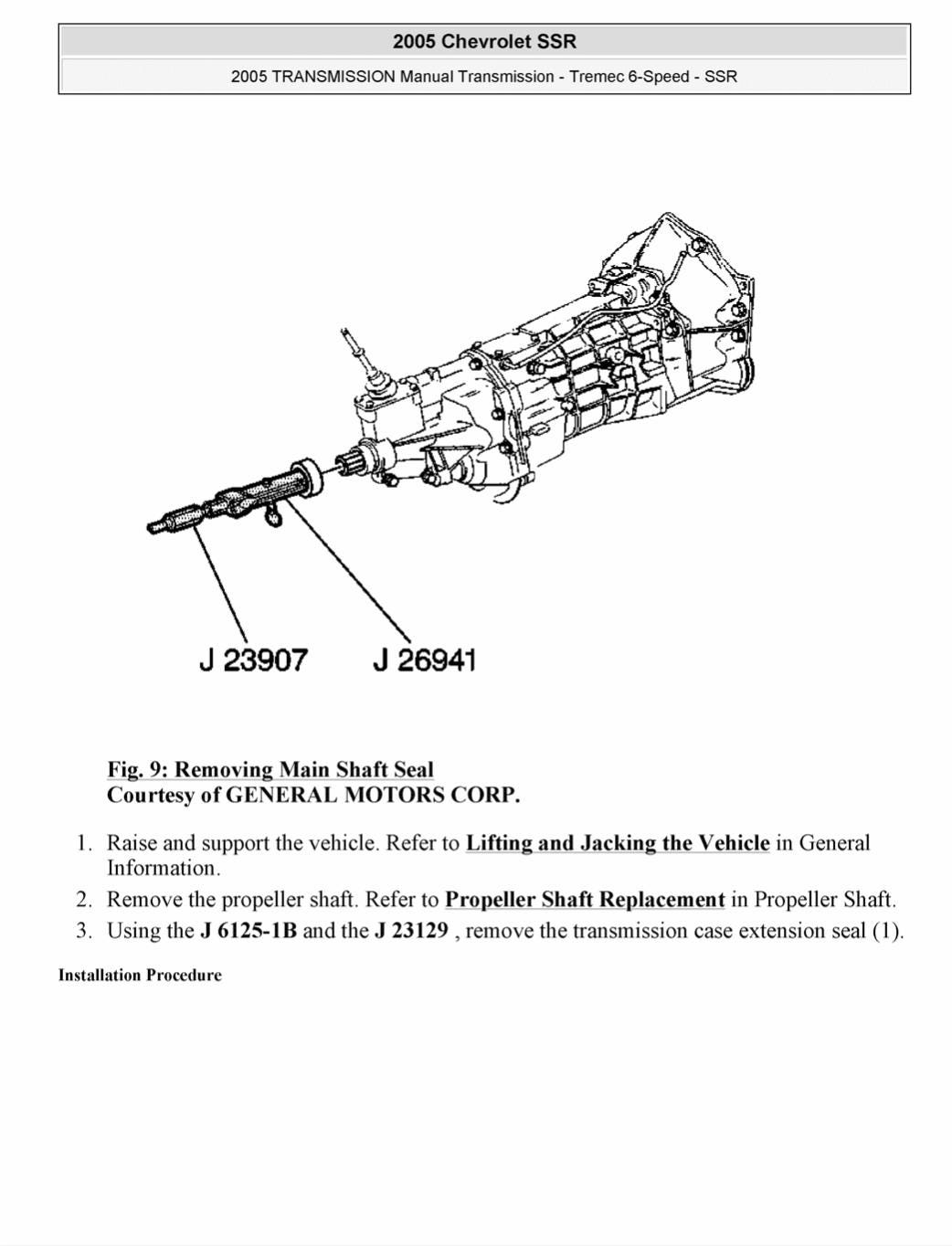 2005 Chevrolet SSR

2005 TRANSMISSION Manual Transmission - Tremec 6-Speed - SSR

J 23907 J 26941

Fig. 9: Removing Main Shaft Seal
Courtesy of GENERAL MOTORS CORP.

1. Raise and support the vehicle. Refer to Lifting and Jacking the Vehicle in General Information.
2. Remove the propeller shaft. Refer to Propeller Shaft Replacement in Propeller Shaft.
3. Using the J 6125-1B and the J 23129 , remove the transmission case extension seal (1).

Installation Procedure