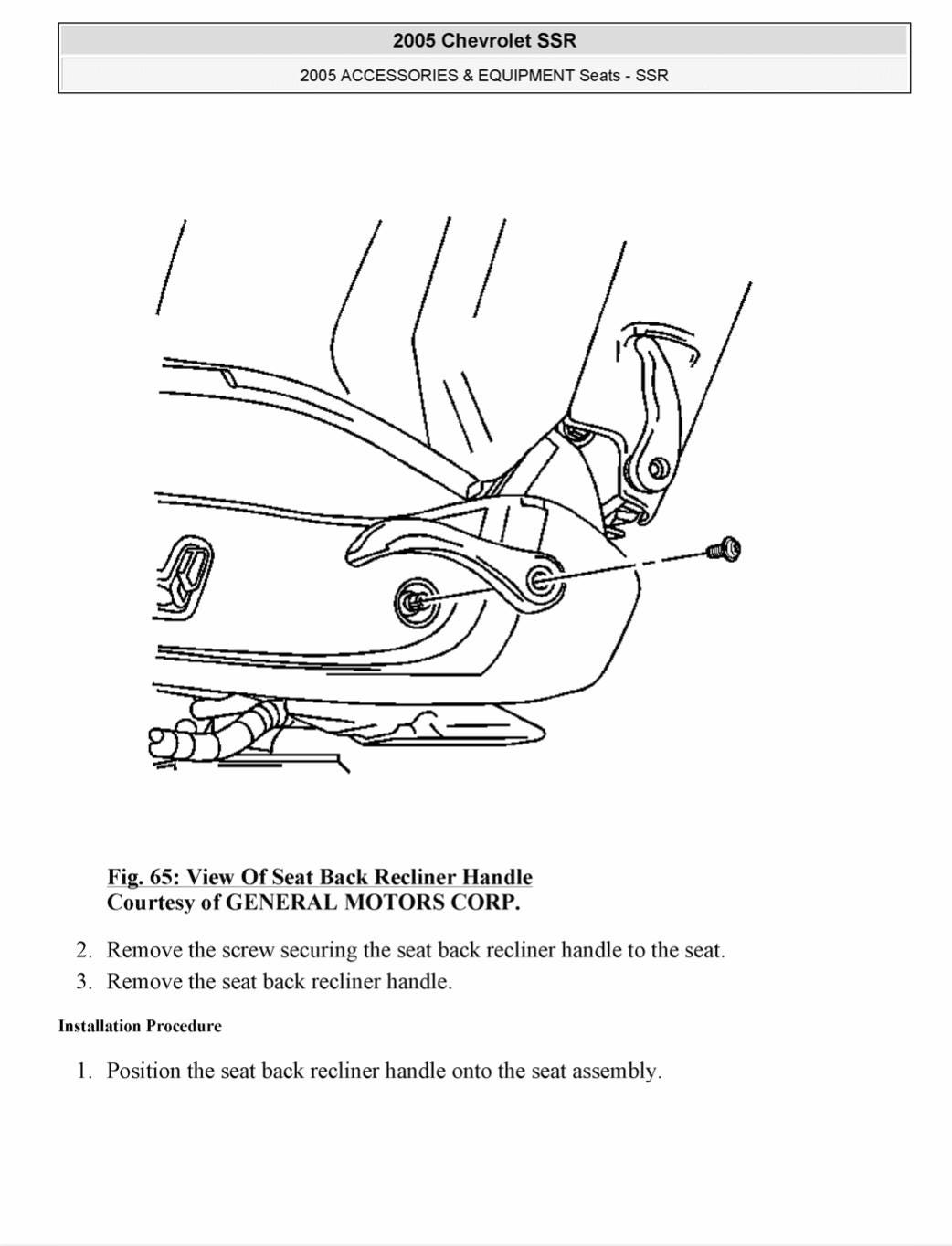 2005 Chevrolet SSR

2005 ACCESSORIES & EQUIPMENT Seats - SSR

Fig. 65: View Of Seat Back Recliner Handle
Courtesy of GENERAL MOTORS CORP.

2. Remove the screw securing the seat back recliner handle to the seat.
3. Remove the seat back recliner handle.

Installation Procedure

1. Position the seat back recliner handle onto the seat assembly.