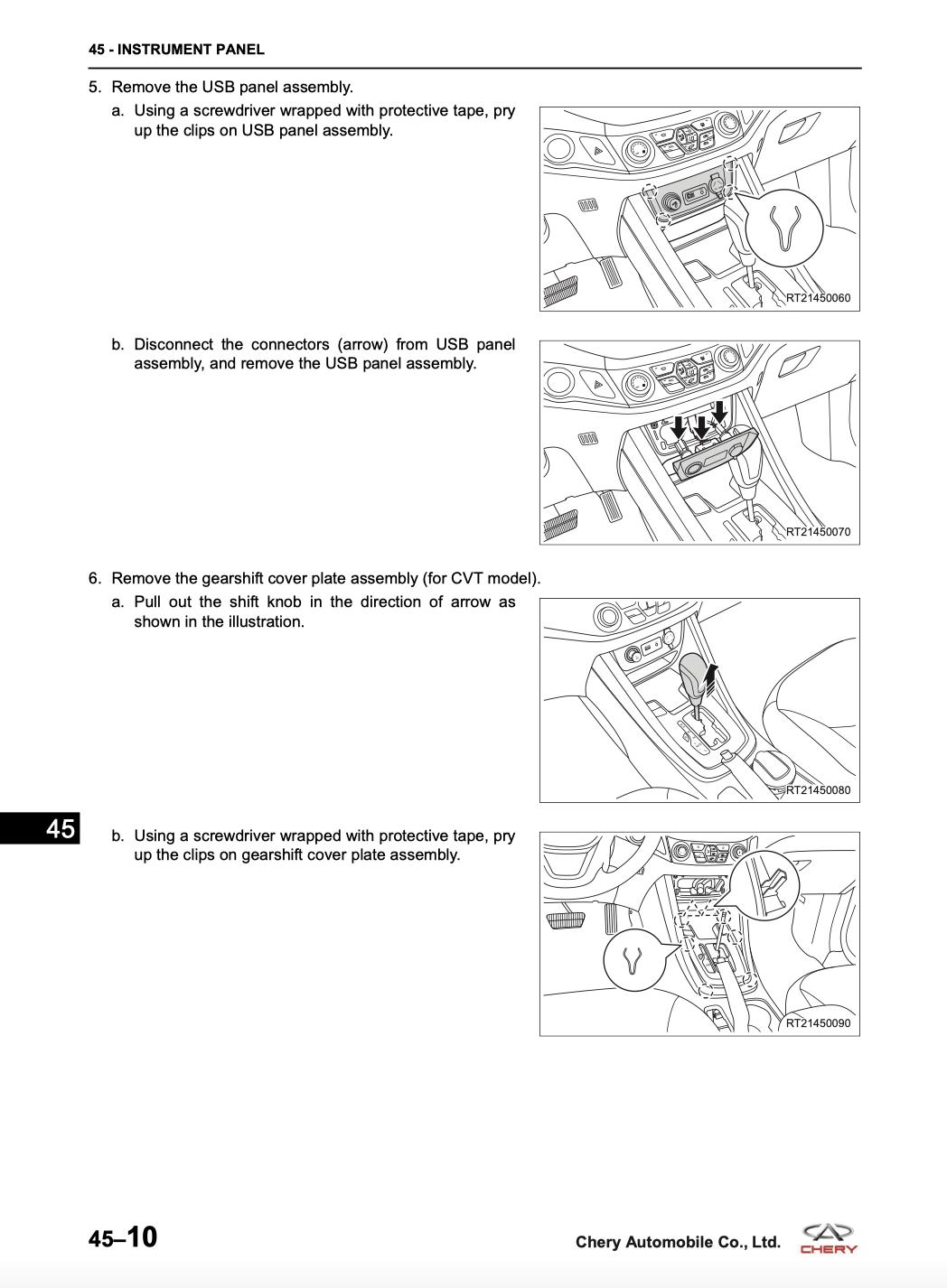 45 - INSTRUMENT PANEL

5. Remove the USB panel assembly.

a. Using a screwdriver wrapped with protective tape, pry up the clips on USB panel assembly.

RT21450060

b. Disconnect the connectors (arrow) from USB panel assembly, and remove the USB panel assembly.

RT21450070

6. Remove the gearshift cover plate assembly (for CVT model).

a. Pull out the shift knob in the direction of arrow as shown in the illustration.

RT21450080

45

b. Using a screwdriver wrapped with protective tape, pry up the clips on gearshift cover plate assembly.

RT21450090

45–10

Chery Automobile Co., Ltd.

CHERY