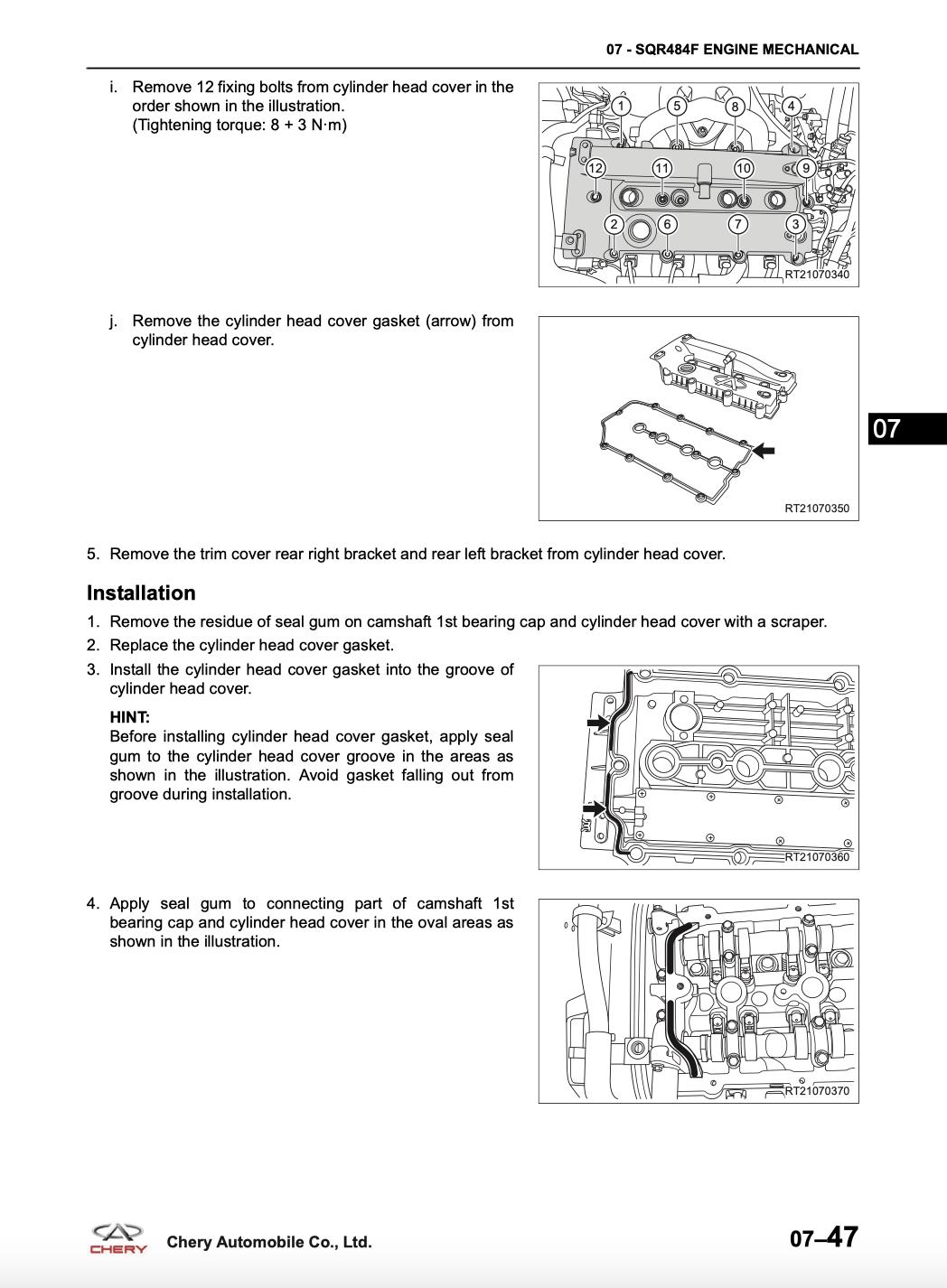 07 - SQR484F ENGINE MECHANICAL

i. Remove 12 fixing bolts from cylinder head cover in the order shown in the illustration. (Tightening torque: 8 + 3 N·m)

1 5 8 4
12 11 10 9
2 6 7 3
RT21070340

j. Remove the cylinder head cover gasket (arrow) from cylinder head cover.

RT21070350

07

5. Remove the trim cover rear right bracket and rear left bracket from cylinder head cover.

Installation

1. Remove the residue of seal gum on camshaft 1st bearing cap and cylinder head cover with a scraper.
2. Replace the cylinder head cover gasket.
3. Install the cylinder head cover gasket into the groove of cylinder head cover.

HINT:
Before installing cylinder head cover gasket, apply seal gum to the cylinder head cover groove in the areas as shown in the illustration. Avoid gasket falling out from groove during installation.

RT21070360

4. Apply seal gum to connecting part of camshaft 1st bearing cap and cylinder head cover in the oval areas as shown in the illustration.

RT21070370

CHERY Chery Automobile Co., Ltd. 07–47