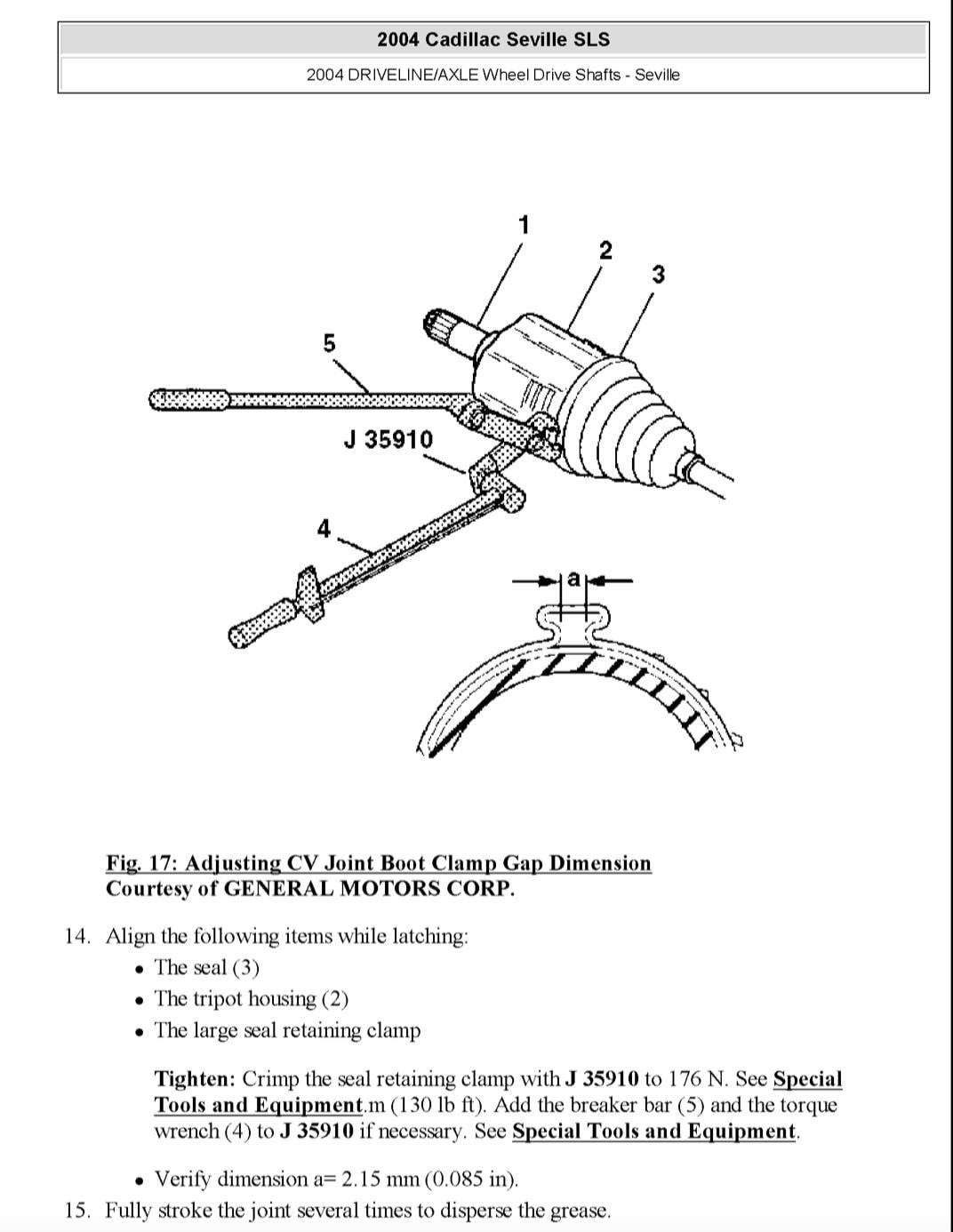 2004 Cadillac Seville SLS

2004 DRIVELINE/AXLE Wheel Drive Shafts - Seville

1
2
3
5
J 35910
4
a

Fig. 17: Adjusting CV Joint Boot Clamp Gap Dimension
Courtesy of GENERAL MOTORS CORP.

14. Align the following items while latching:
• The seal (3)
• The tripot housing (2)
• The large seal retaining clamp

Tighten: Crimp the seal retaining clamp with J 35910 to 176 N. See Special Tools and Equipment.m (130 lb ft). Add the breaker bar (5) and the torque wrench (4) to J 35910 if necessary. See Special Tools and Equipment.

• Verify dimension a= 2.15 mm (0.085 in).
15. Fully stroke the joint several times to disperse the grease.