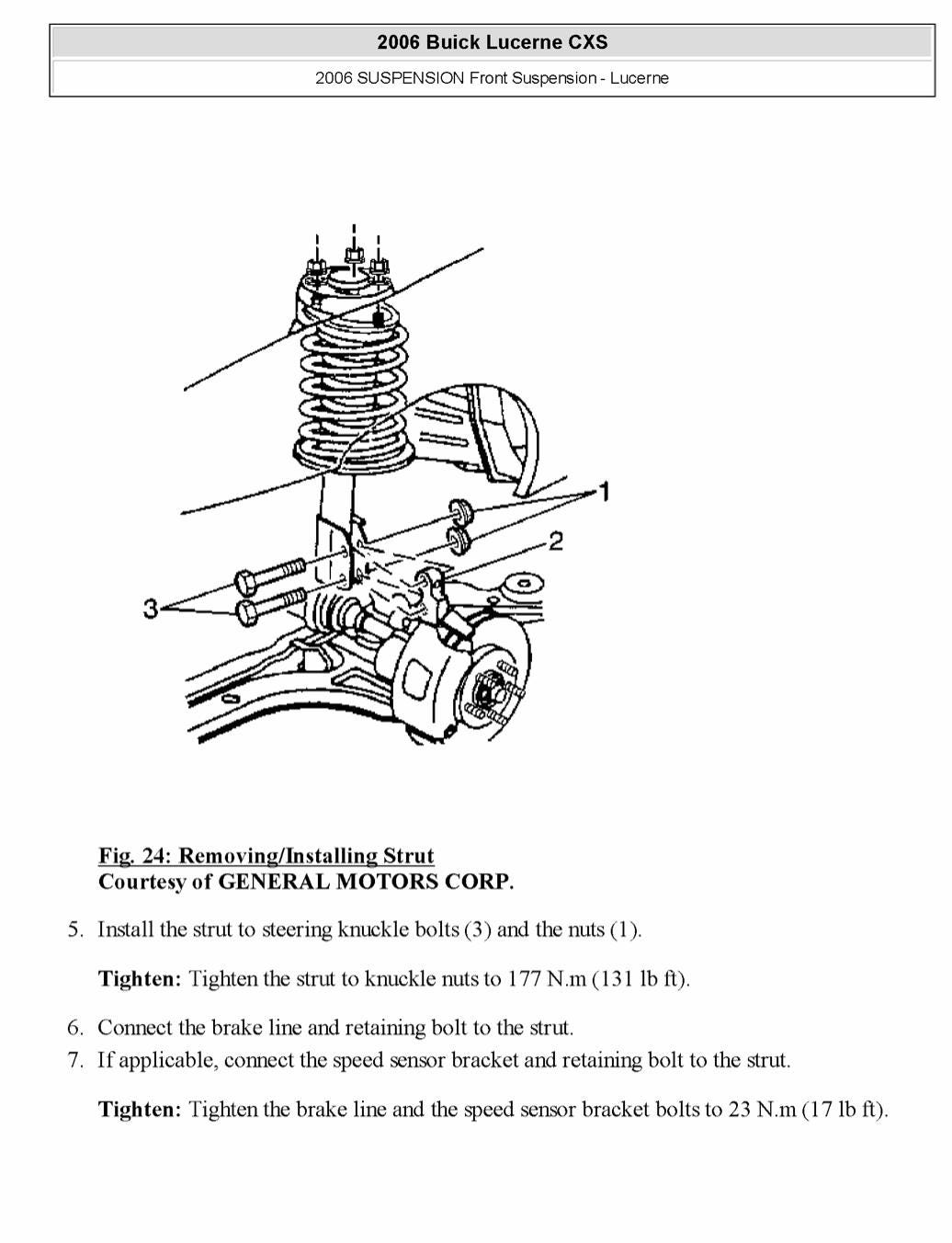 2006 Buick Lucerne CXS

2006 SUSPENSION Front Suspension - Lucerne

1

2

3

Fig. 24: Removing/Installing Strut
Courtesy of GENERAL MOTORS CORP.

5. Install the strut to steering knuckle bolts (3) and the nuts (1).

Tighten: Tighten the strut to knuckle nuts to 177 N.m (131 lb ft).

6. Connect the brake line and retaining bolt to the strut.
7. If applicable, connect the speed sensor bracket and retaining bolt to the strut.

Tighten: Tighten the brake line and the speed sensor bracket bolts to 23 N.m (17 lb ft).