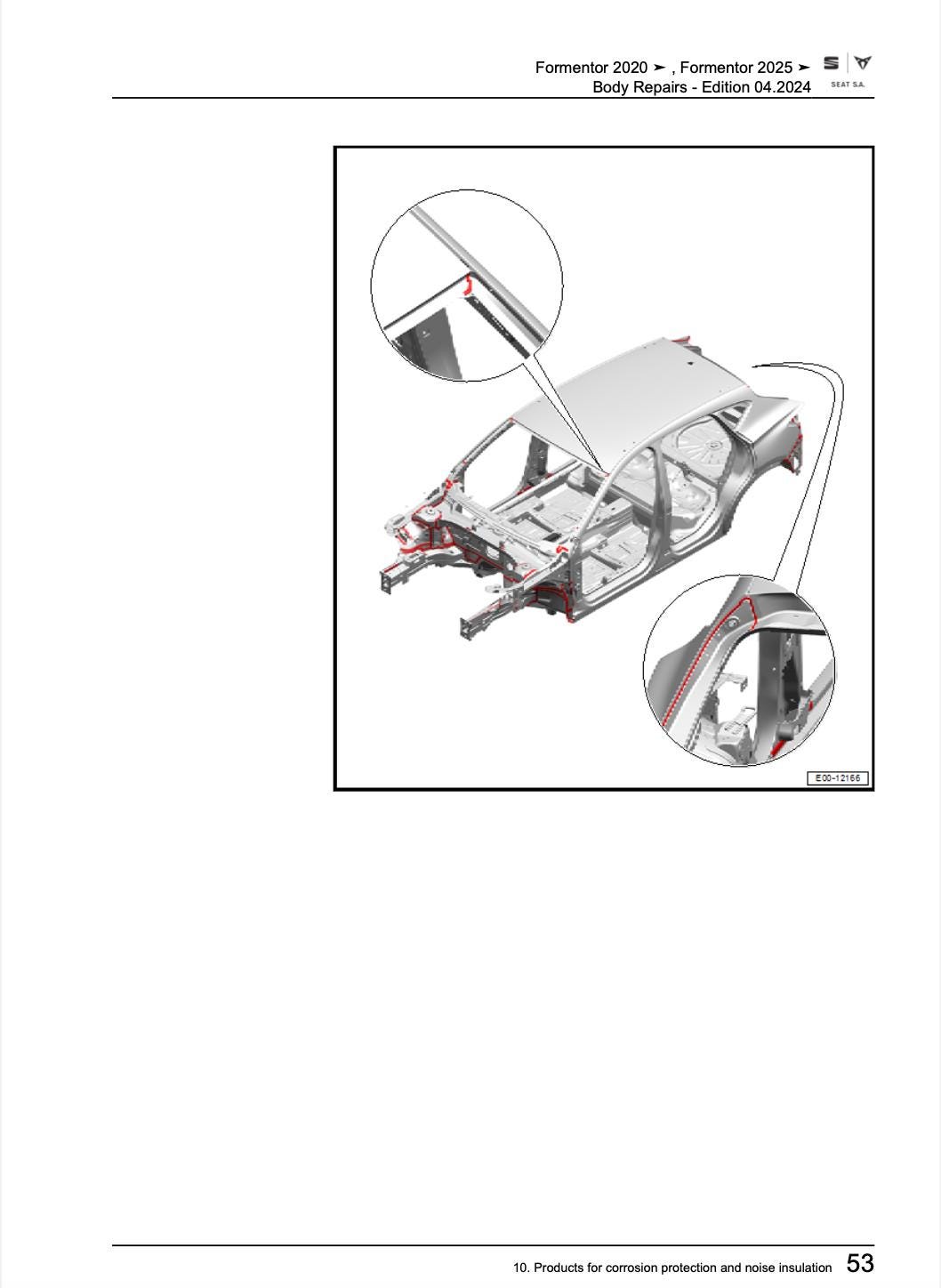 Formentor 2020 ➤ , Formentor 2025 ➤
Body Repairs - Edition 04.2024

SEAT S.A.

E00-12166

10. Products for corrosion protection and noise insulation 53