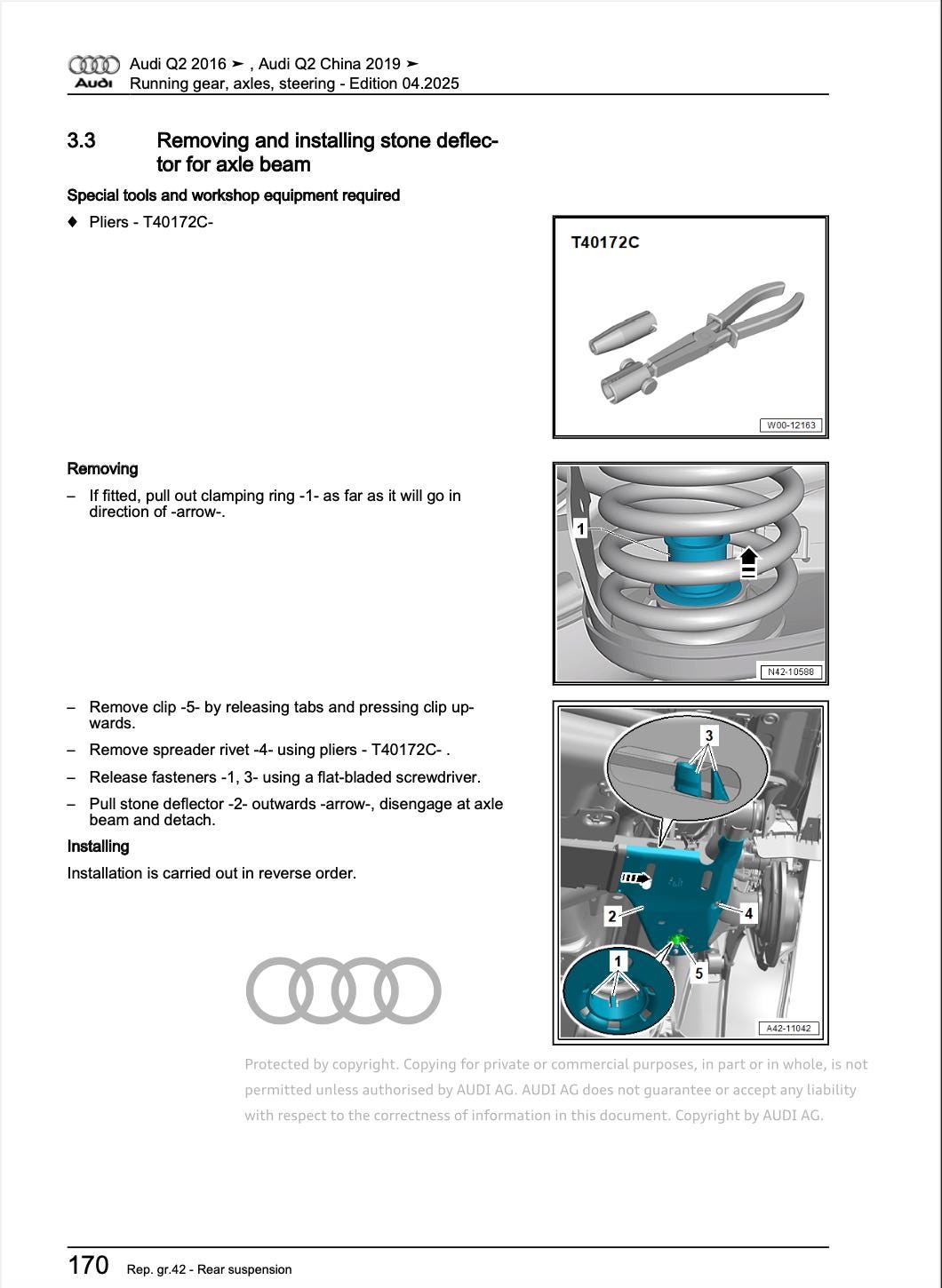 Audi

Audi Q2 2016 ➤ , Audi Q2 China 2019 ➤
Running gear, axles, steering - Edition 04.2025

3.3 Removing and installing stone deflector for axle beam

Special tools and workshop equipment required

♦ Pliers - T40172C-

T40172C

W00-12163

Removing

– If fitted, pull out clamping ring -1- as far as it will go in direction of -arrow-.

1

N42-10588

– Remove clip -5- by releasing tabs and pressing clip upwards.

– Remove spreader rivet -4- using pliers - T40172C- .

– Release fasteners -1, 3- using a flat-bladed screwdriver.

– Pull stone deflector -2- outwards -arrow-, disengage at axle beam and detach.

Installing

Installation is carried out in reverse order.

3

2

4

1

5

A42-11042

Protected by copyright. Copying for private or commercial purposes, in part or in whole, is not permitted unless authorised by AUDI AG. AUDI AG does not guarantee or accept any liability with respect to the correctness of information in this document. Copyright by AUDI AG.

170 Rep. gr.42 - Rear suspension