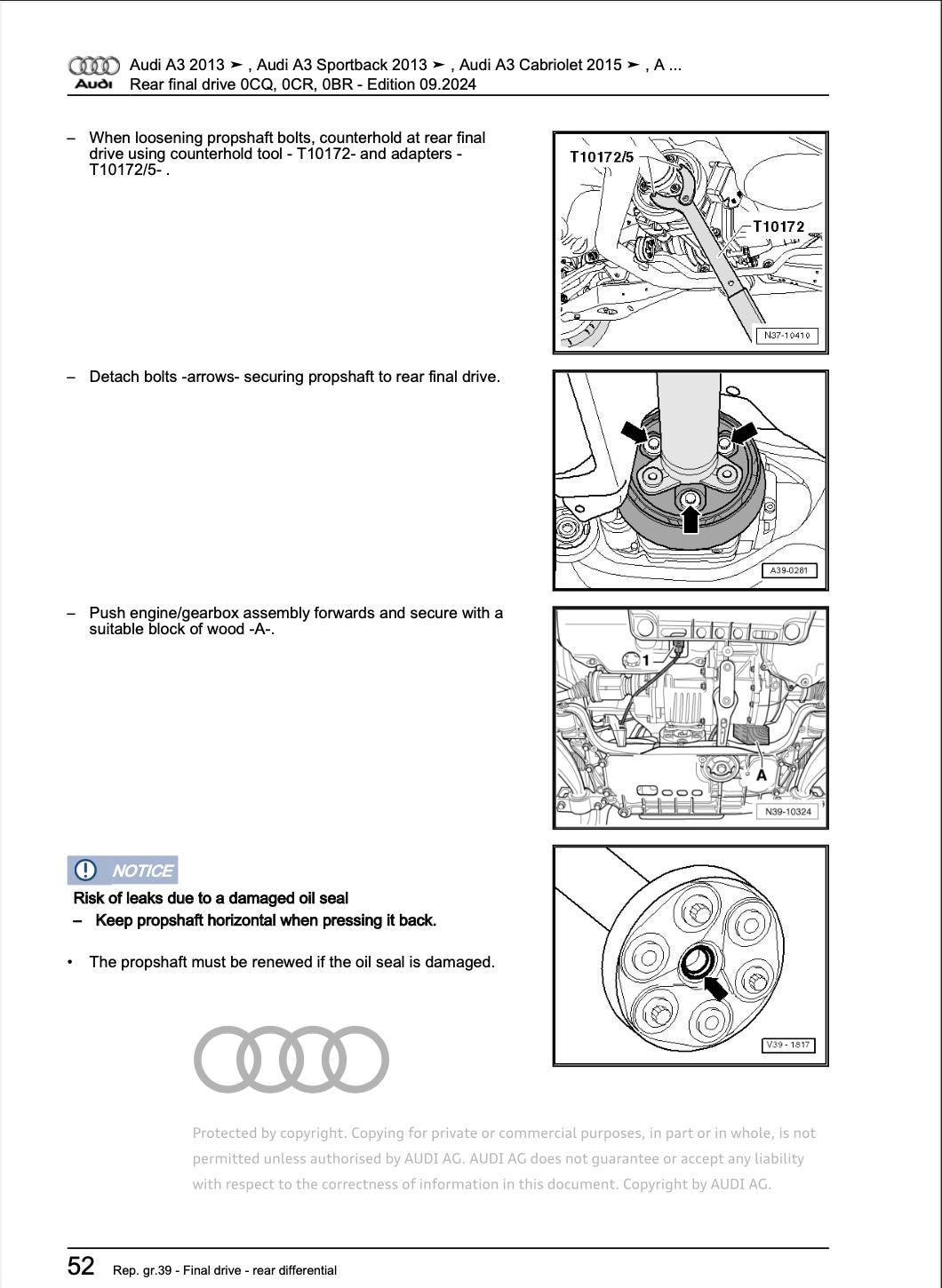 Audi

Audi A3 2013 ➤ , Audi A3 Sportback 2013 ➤ , Audi A3 Cabriolet 2015 ➤ , A ...
Rear final drive 0CQ, 0CR, 0BR - Edition 09.2024

– When loosening propshaft bolts, counterhold at rear final drive using counterhold tool - T10172- and adapters - T10172/5- .

T10172/5
T10172
N37-10410

– Detach bolts -arrows- securing propshaft to rear final drive.

A39-0281

– Push engine/gearbox assembly forwards and secure with a suitable block of wood -A-.

1
A
N39-10324

NOTICE

Risk of leaks due to a damaged oil seal

– Keep propshaft horizontal when pressing it back.

• The propshaft must be renewed if the oil seal is damaged.

V39 - 1817

Protected by copyright. Copying for private or commercial purposes, in part or in whole, is not permitted unless authorised by AUDI AG. AUDI AG does not guarantee or accept any liability with respect to the correctness of information in this document. Copyright by AUDI AG.

52 Rep. gr.39 - Final drive - rear differential