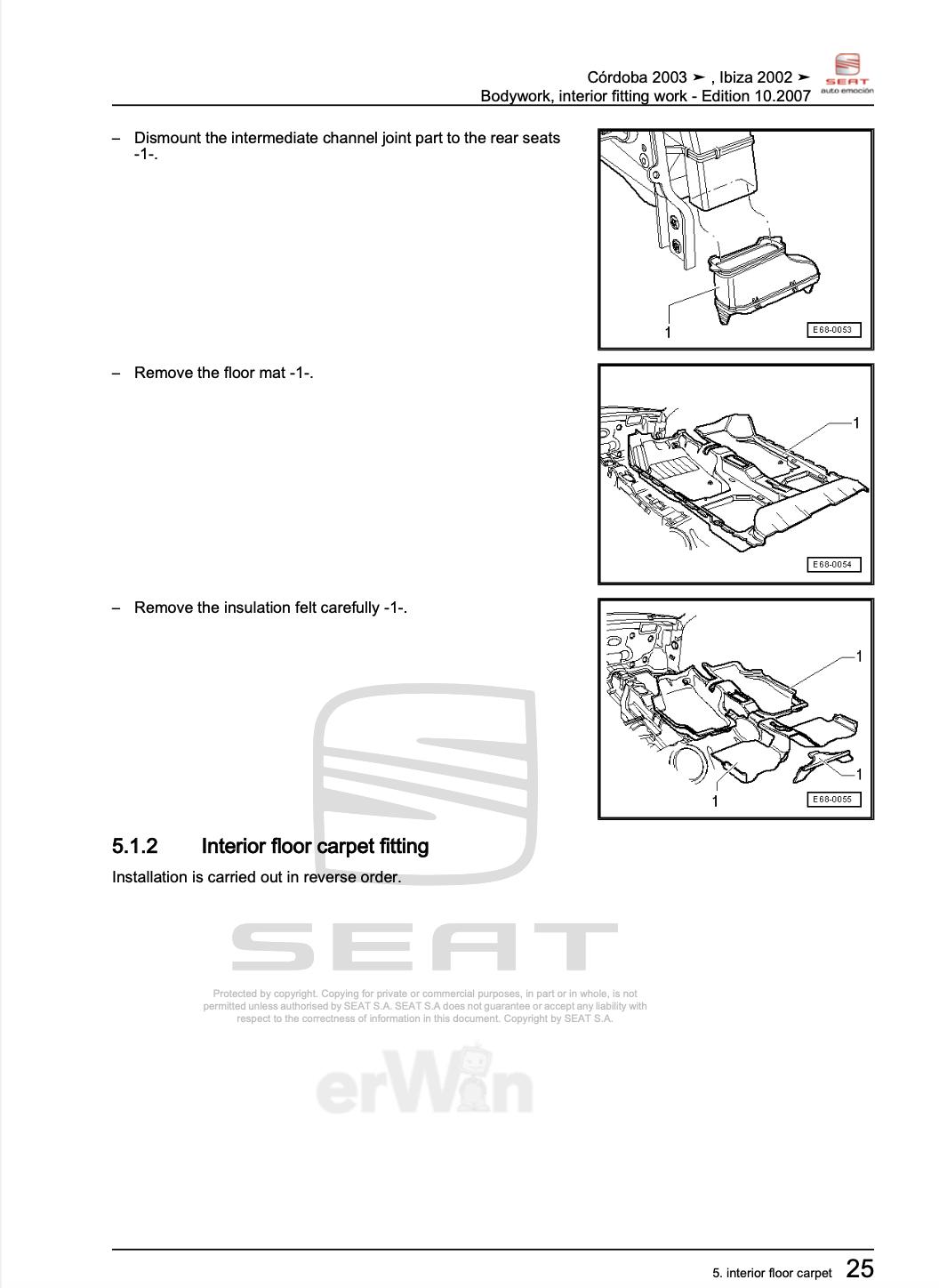 Córdoba 2003 ➤ , Ibiza 2002 ➤
Bodywork, interior fitting work - Edition 10.2007

SEAT
auto emoción

– Dismount the intermediate channel joint part to the rear seats -1-.

1
E68-0053

– Remove the floor mat -1-.

1
E68-0054

– Remove the insulation felt carefully -1-.

1
1
1
E68-0055

5.1.2 Interior floor carpet fitting

Installation is carried out in reverse order.

SEAT

Protected by copyright. Copying for private or commercial purposes, in part or in whole, is not permitted unless authorised by SEAT S.A. SEAT S.A does not guarantee or accept any liability with respect to the correctness of information in this document. Copyright by SEAT S.A.

erWin

5. interior floor carpet 25