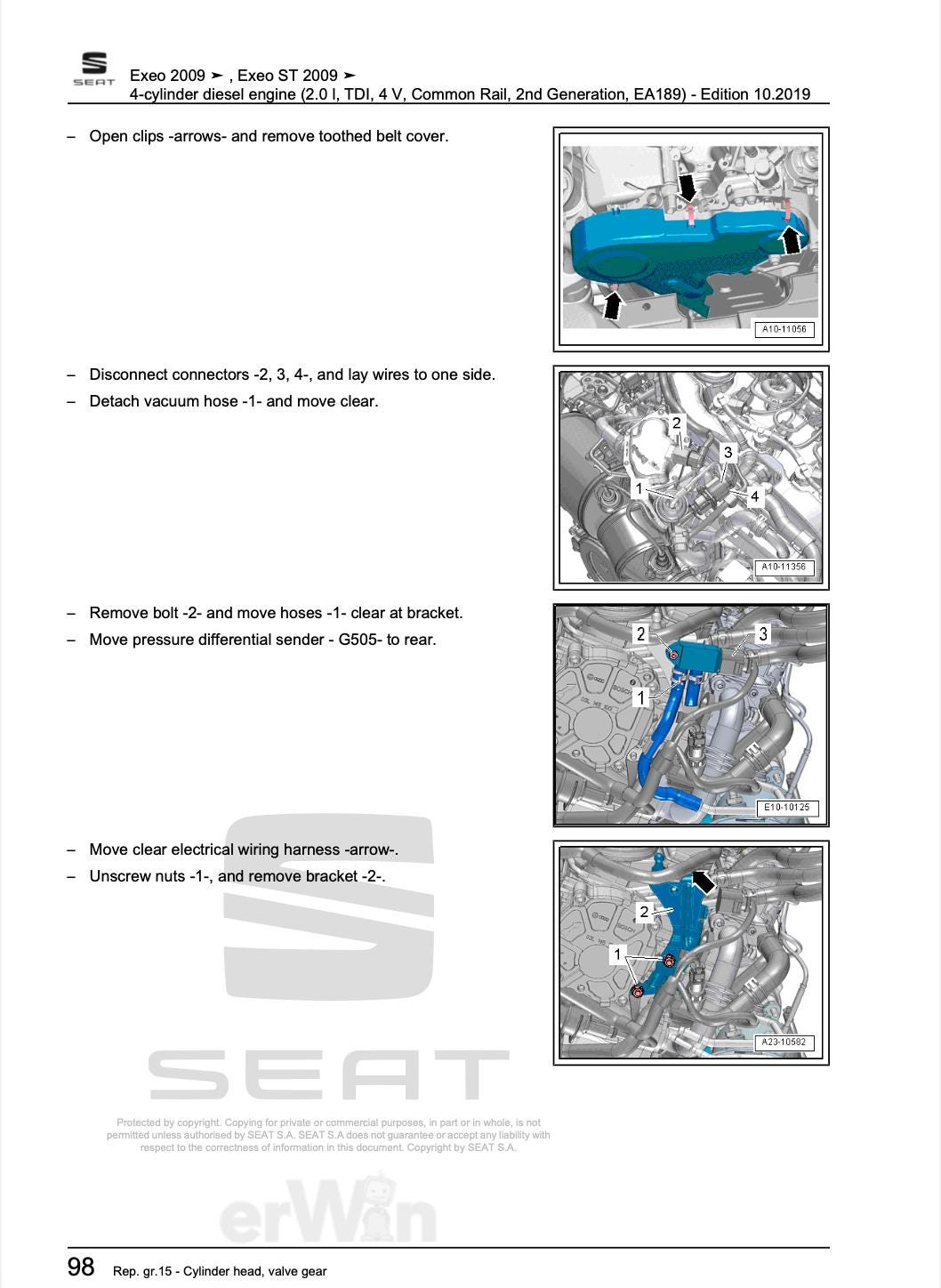 SEAT

Exeo 2009 ➤ , Exeo ST 2009 ➤
4-cylinder diesel engine (2.0 l, TDI, 4 V, Common Rail, 2nd Generation, EA189) - Edition 10.2019

– Open clips -arrows- and remove toothed belt cover.

A10-11056

– Disconnect connectors -2, 3, 4-, and lay wires to one side.

– Detach vacuum hose -1- and move clear.

2
3
1
4
A10-11356

– Remove bolt -2- and move hoses -1- clear at bracket.

– Move pressure differential sender - G505- to rear.

2
3
1
E10-10125

– Move clear electrical wiring harness -arrow-.

– Unscrew nuts -1-, and remove bracket -2-.

2
1
A23-10582

SEAT

Protected by copyright. Copying for private or commercial purposes, in part or in whole, is not permitted unless authorised by SEAT S.A. SEAT S.A does not guarantee or accept any liability with respect to the correctness of information in this document. Copyright by SEAT S.A.

erWin

98 Rep. gr.15 - Cylinder head, valve gear